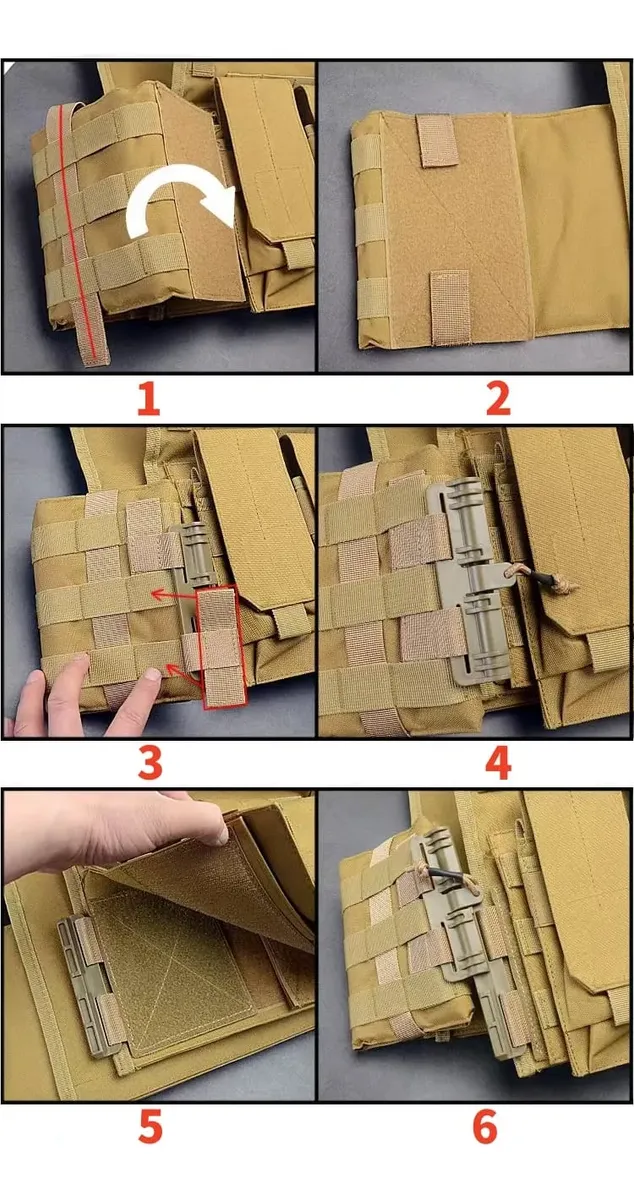 1

2

3

4

5

6