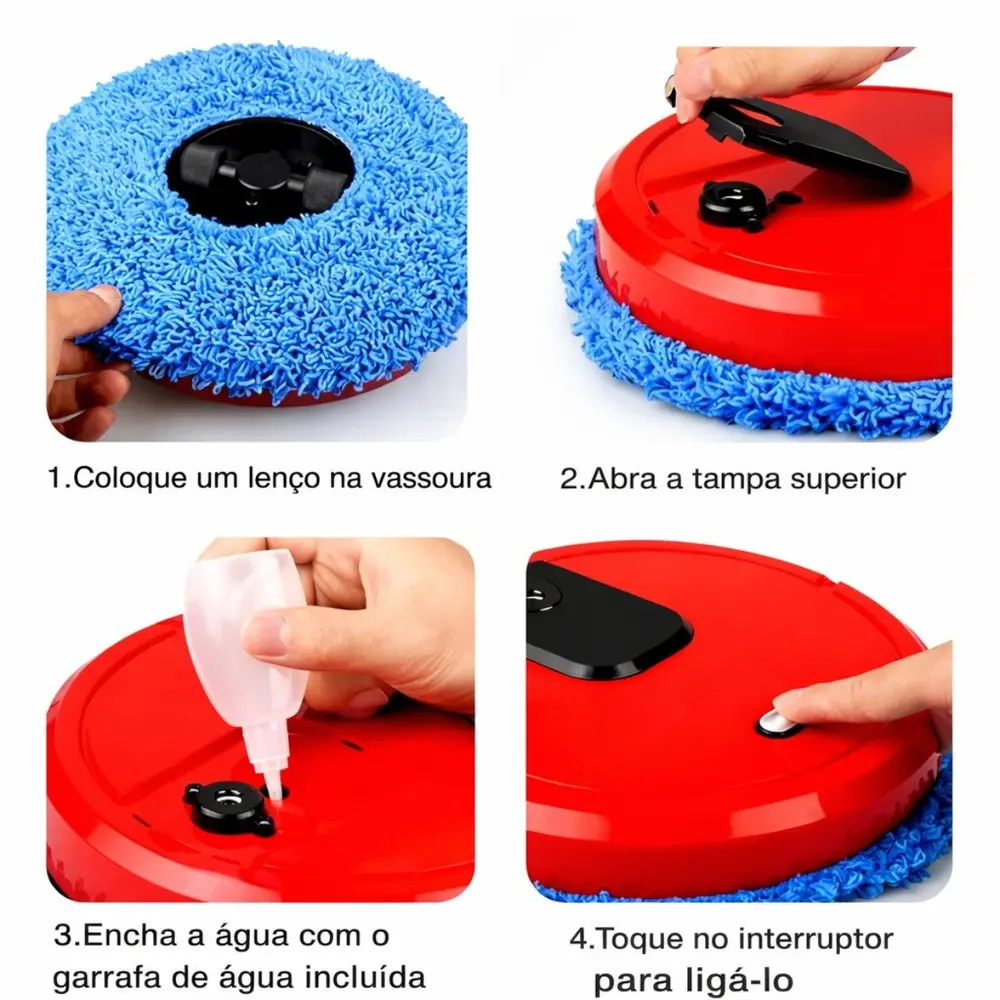 1.Coloque um lenço na vassoura

2.Abra a tampa superior

3.Encha a água com o garrafa de água incluída

4.Toque no interruptor para ligá-lo