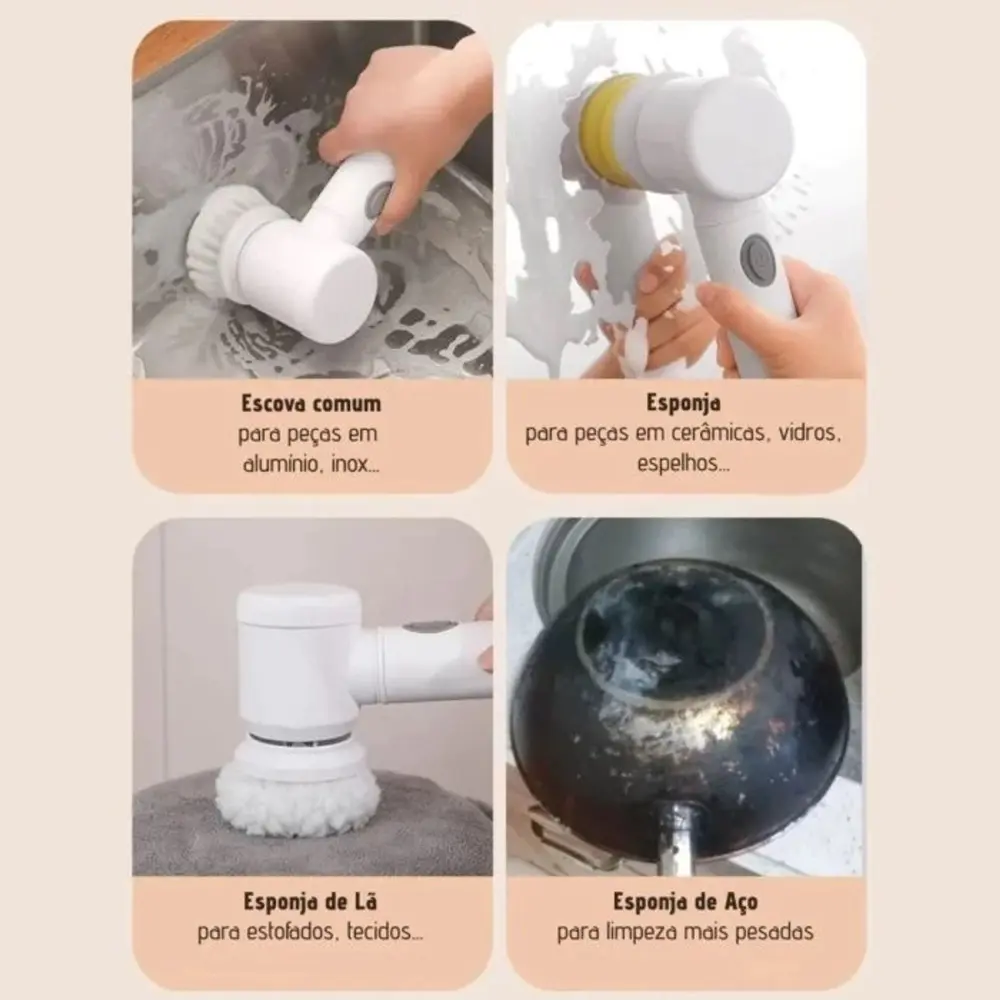 Escova comum
para peças em alumínio, inox...

Esponja
para peças em cerâmicas, vidros, espelhos...

Esponja de Lã
para estofados, tecidos...

Esponja de Aço
para limpeza mais pesadas