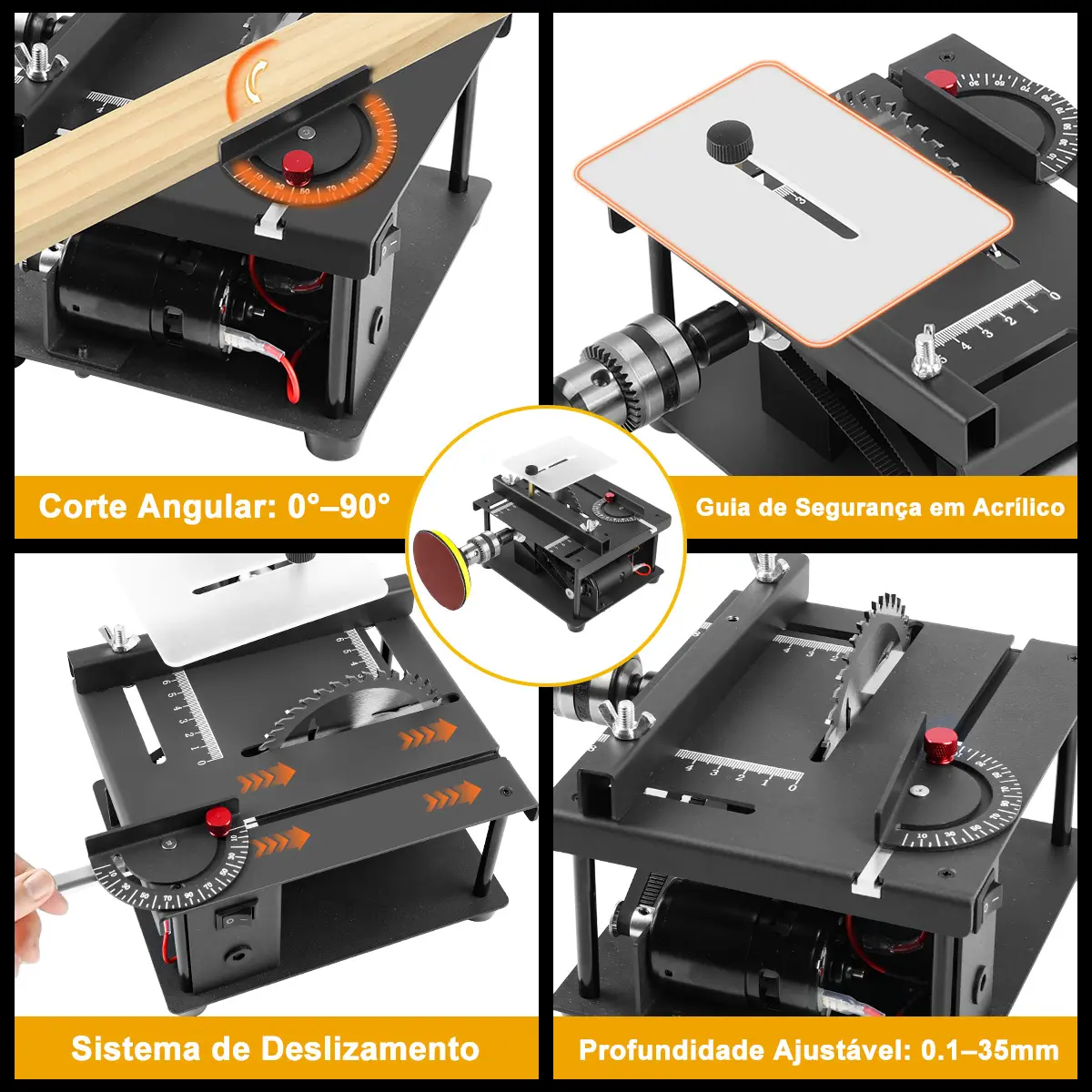 Corte Angular: 0°–90°

Guia de Segurança em Acrílico

Sistema de Deslizamento

Profundidade Ajustável: 0.1–35mm