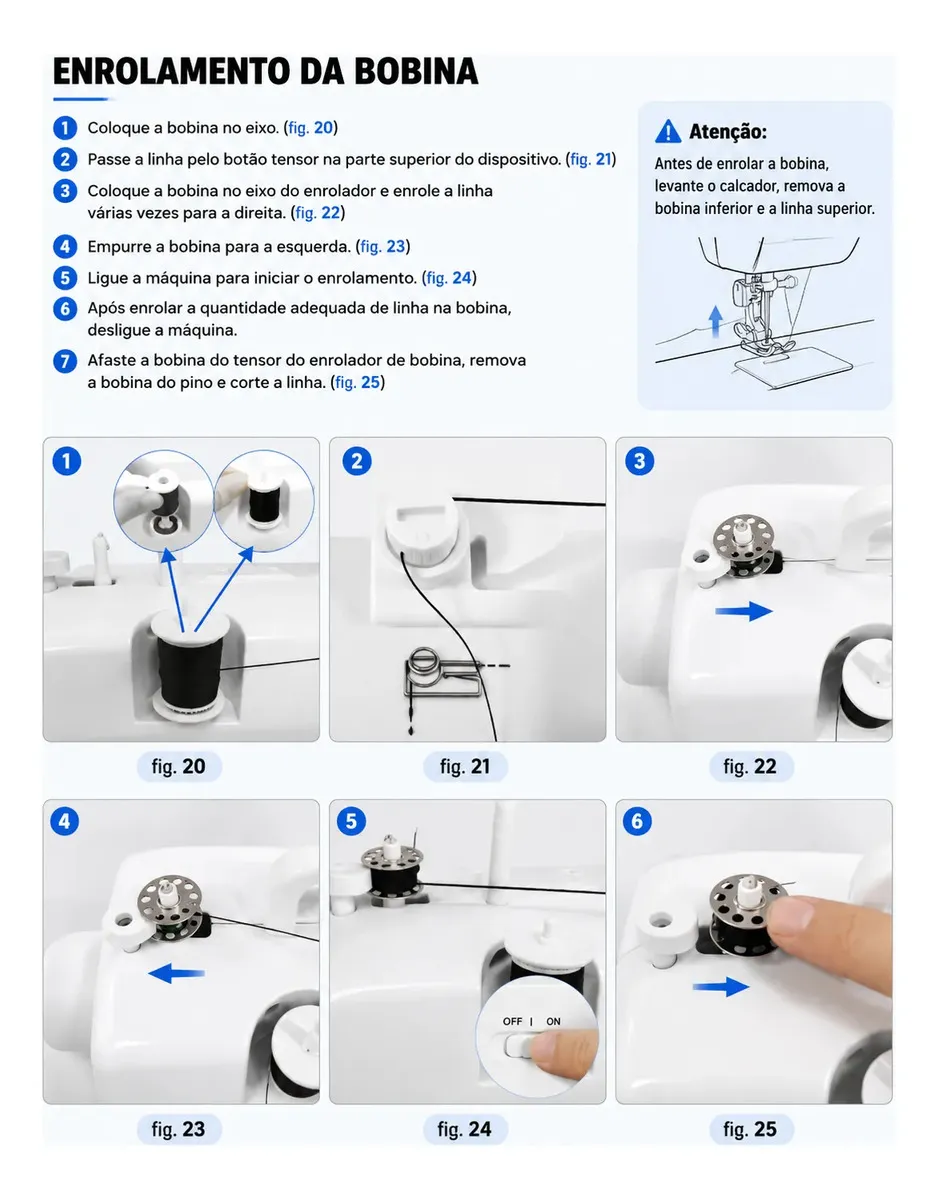 ENROLAMENTO DA BOBINA

1 Coloque a bobina no eixo. (fig. 20)

2 Passe a linha pelo botão tensor na parte superior do dispositivo. (fig. 21)

3 Coloque a bobina no eixo do enrolador e enrole a linha várias vezes para a direita. (fig. 22)

4 Empurre a bobina para a esquerda. (fig. 23)

5 Ligue a máquina para iniciar o enrolamento. (fig. 24)

6 Após enrolar a quantidade adequada de linha na bobina, desligue a máquina.

7 Afaste a bobina do tensor do enrolador de bobina, remova a bobina do pino e corte a linha. (fig. 25)

Atenção:
Antes de enrolar a bobina, levante o calcador, remova a bobina inferior e a linha superior.

1

fig. 20

2

fig. 21

3

fig. 22

4

fig. 23

5

OFF | ON

fig. 24

6

fig. 25