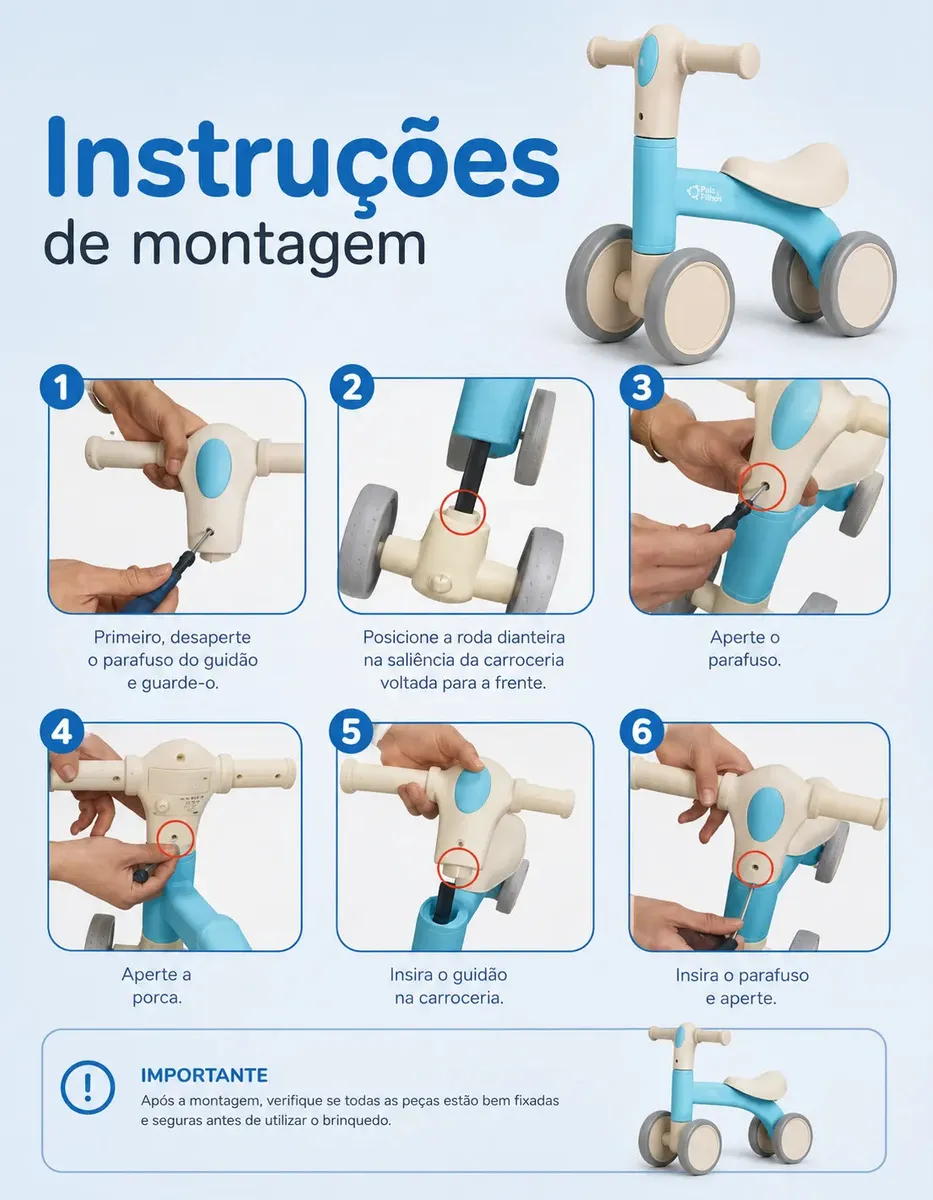 Instruções
de montagem

Pais & Filhos

1
Primeiro, desaperte o parafuso do guidão e guarde-o.

2
Posicione a roda dianteira na saliência da carroceria voltada para a frente.

3
Aperte o parafuso.

4
Aperte a porca.

5
Insira o guidão na carroceria.

6
Insira o parafuso e aperte.

!
IMPORTANTE
Após a montagem, verifique se todas as peças estão bem fixadas e seguras antes de utilizar o brinquedo.