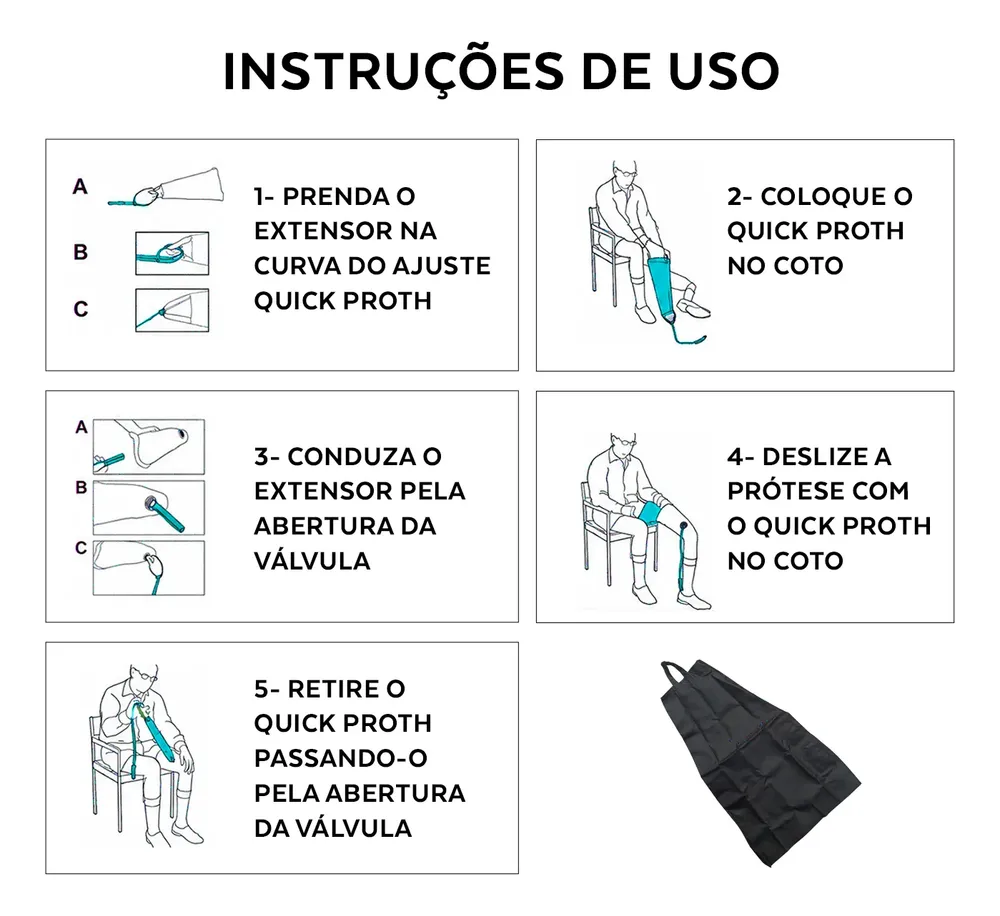 INSTRUÇÕES DE USO

A
B
C

1- PRENDA O EXTENSOR NA CURVA DO AJUSTE QUICK PROTH

2- COLOQUE O QUICK PROTH NO COTO

A
B
C

3- CONDUZA O EXTENSOR PELA ABERTURA DA VÁLVULA

4- DESLIZE A PRÓTESE COM O QUICK PROTH NO COTO

5- RETIRE O QUICK PROTH PASSANDO-O PELA ABERTURA DA VÁLVULA