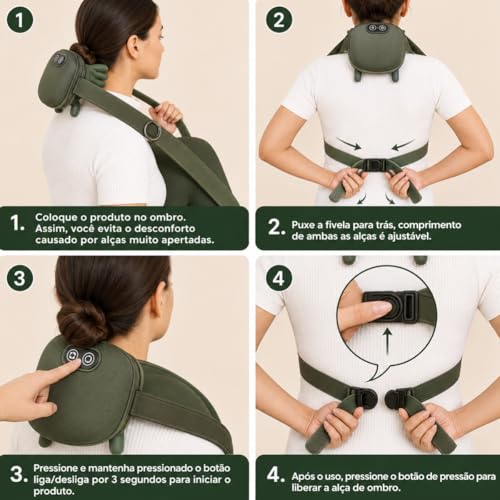 1

1. Coloque o produto no ombro. Assim, você evita o desconforto causado por alças muito apertadas.

2

2. Puxe a fivela para trás, comprimento de ambas as alças é ajustável.

3

3. Pressione e mantenha pressionado o botão liga/desliga por 3 segundos para iniciar o produto.

4

4. Após o uso, pressione o botão de pressão para liberar a alça de ombro.