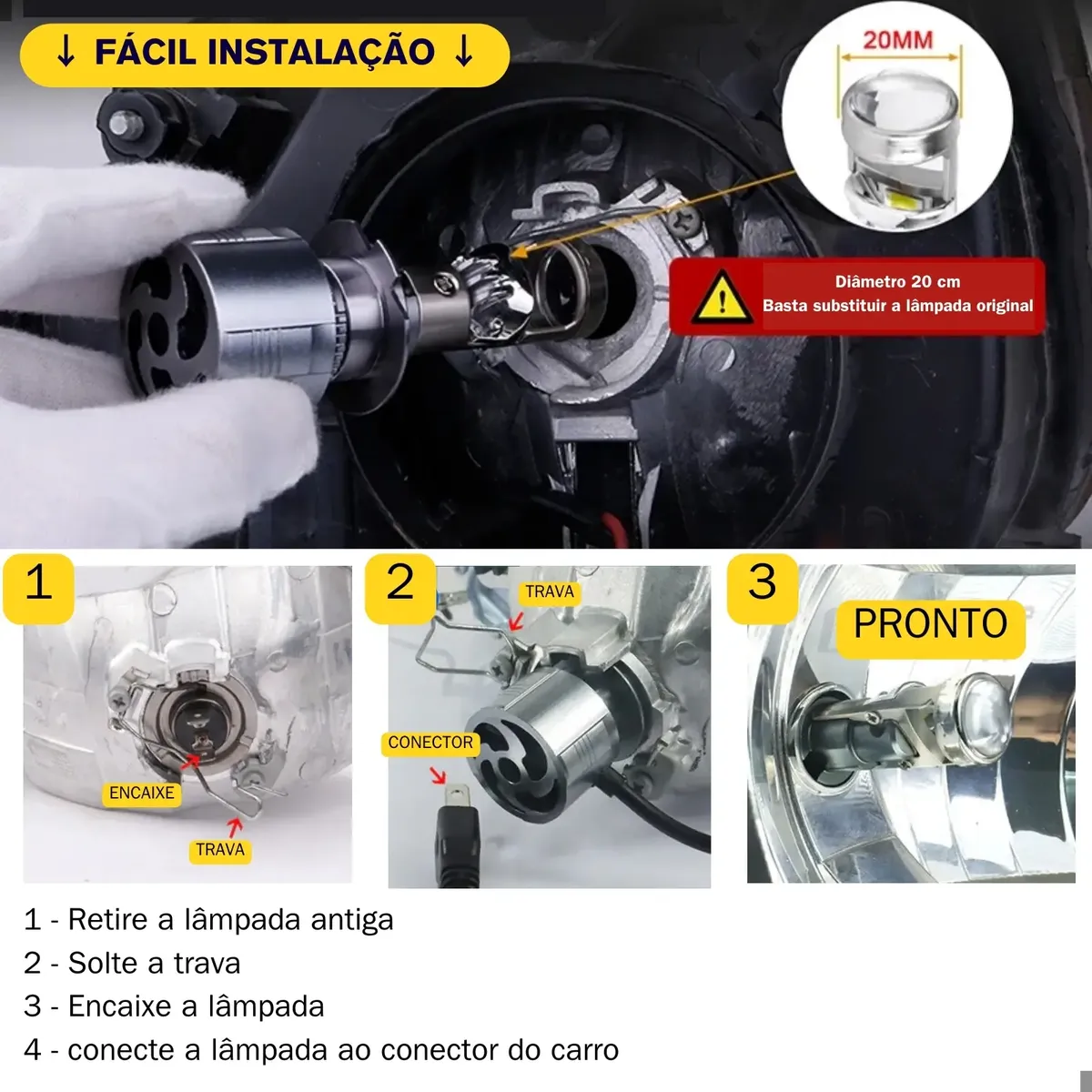 ↓ FÁCIL INSTALAÇÃO ↓

20MM

Diâmetro 20 cm
Basta substituir a lâmpada original

1

ENCAIXE

TRAVA

2

TRAVA

CONECTOR

3

PRONTO

1 - Retire a lâmpada antiga
2 - Solte a trava
3 - Encaixe a lâmpada
4 - conecte a lâmpada ao conector do carro