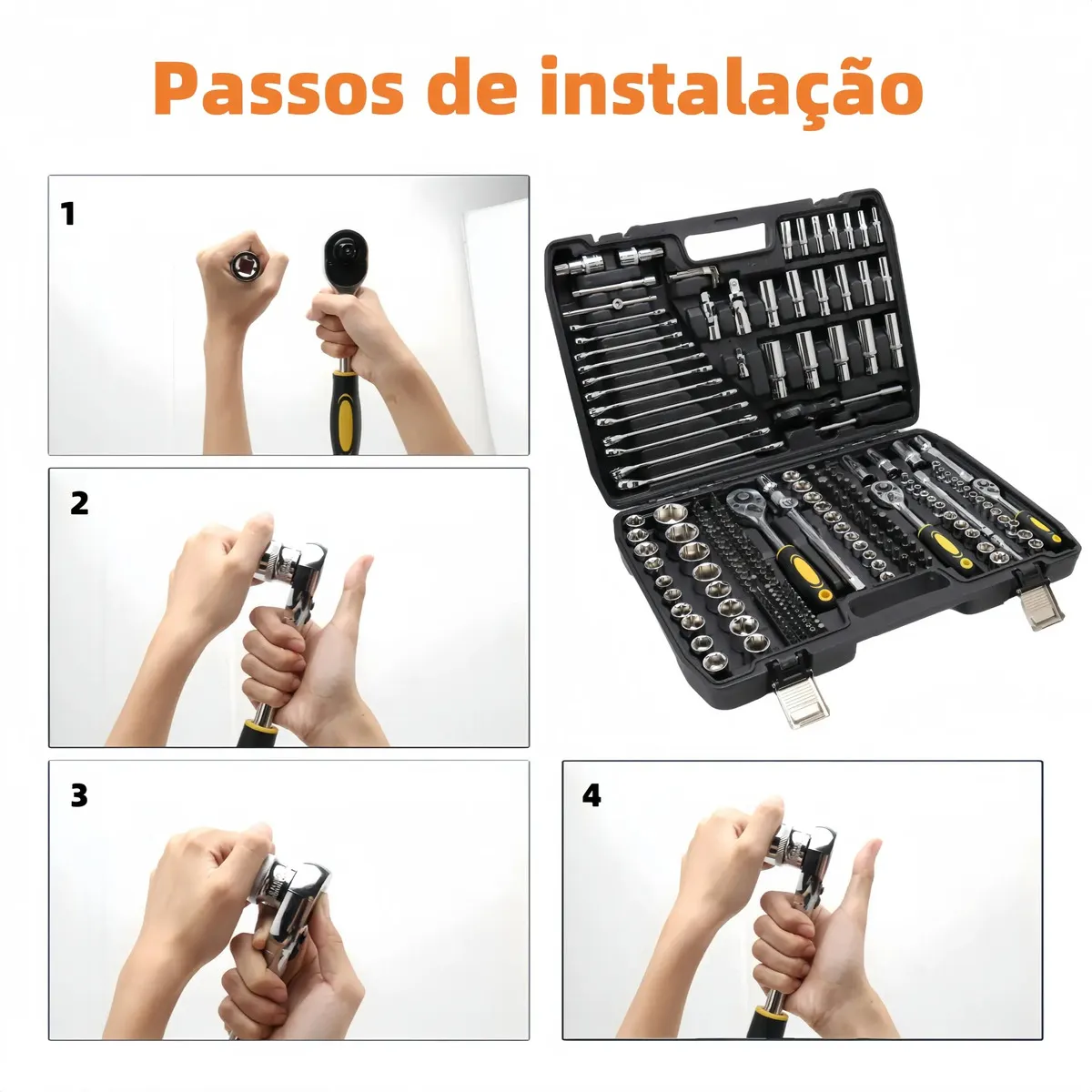 Passos de instalação

1

2

3

4