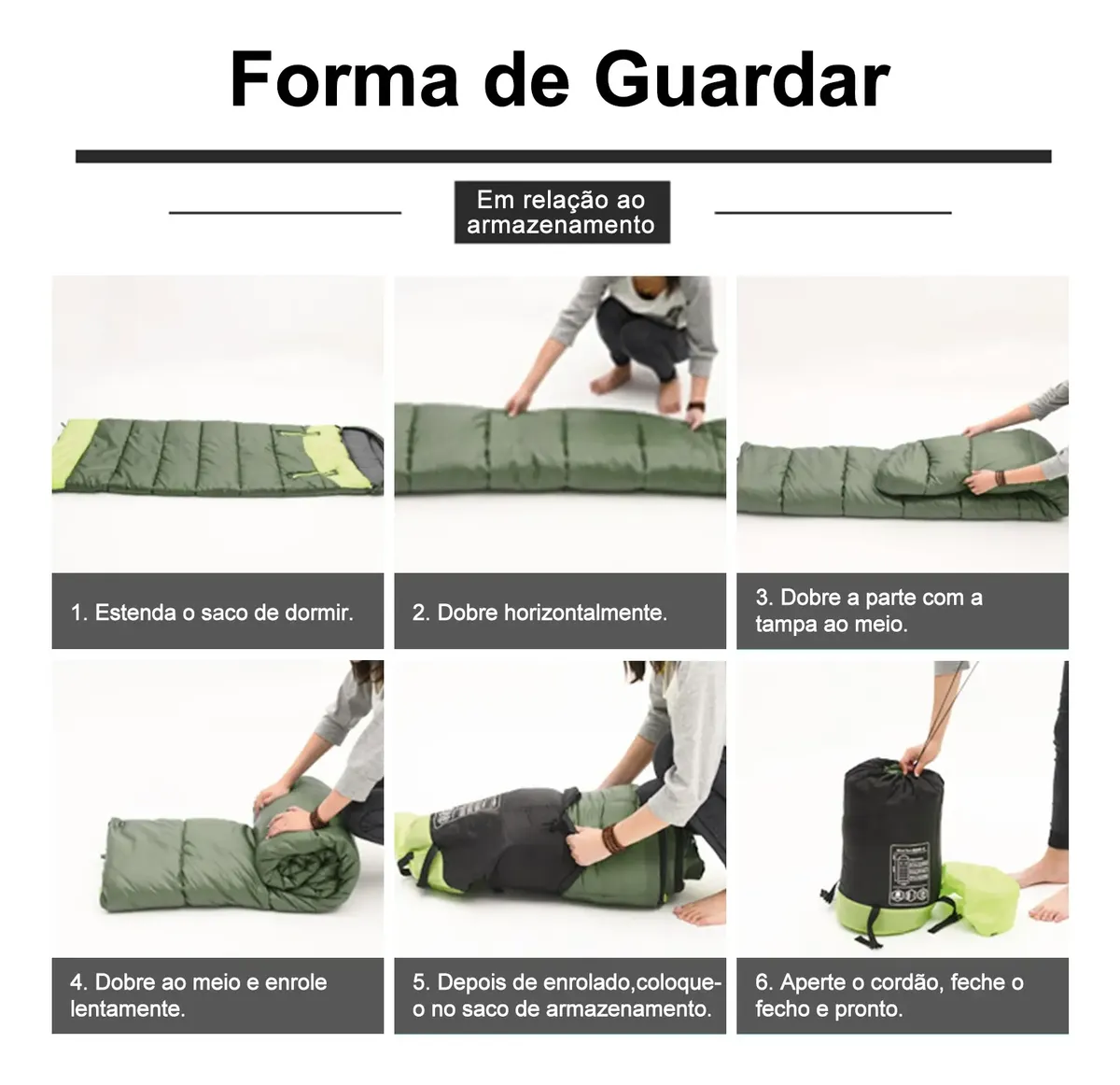 Forma de Guardar

Em relação ao armazenamento

1. Estenda o saco de dormir.

2. Dobre horizontalmente.

3. Dobre a parte com a tampa ao meio.

4. Dobre ao meio e enrole lentamente.

5. Depois de enrolado,coloque-o no saco de armazenamento.

6. Aperte o cordão, feche o fecho e pronto.