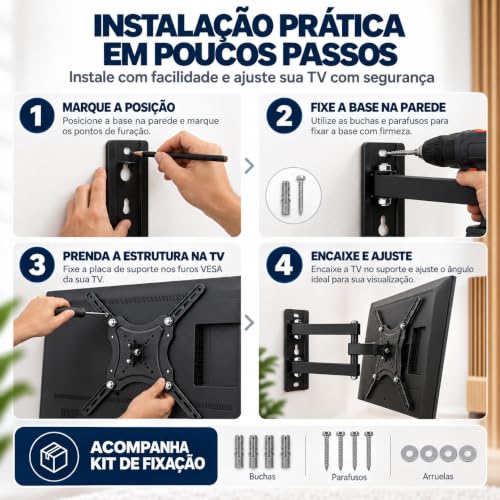 INSTALAÇÃO PRÁTICA
EM POUCOS PASSOS

Instale com facilidade e ajuste sua TV com segurança

1
MARQUE A POSIÇÃO
Posicione a base na parede e marque os pontos de furação.

2
FIXE A BASE NA PAREDE
Utilize as buchas e parafusos para fixar a base com firmeza.

3
PRENDA A ESTRUTURA NA TV
Fixe a placa de suporte nos furos VESA da sua TV.

4
ENCAIXE E AJUSTE
Encaixe a TV no suporte e ajuste o ângulo ideal para sua visualização.

ACOMPANHA
KIT DE FIXAÇÃO

Buchas

Parafusos

Arruelas