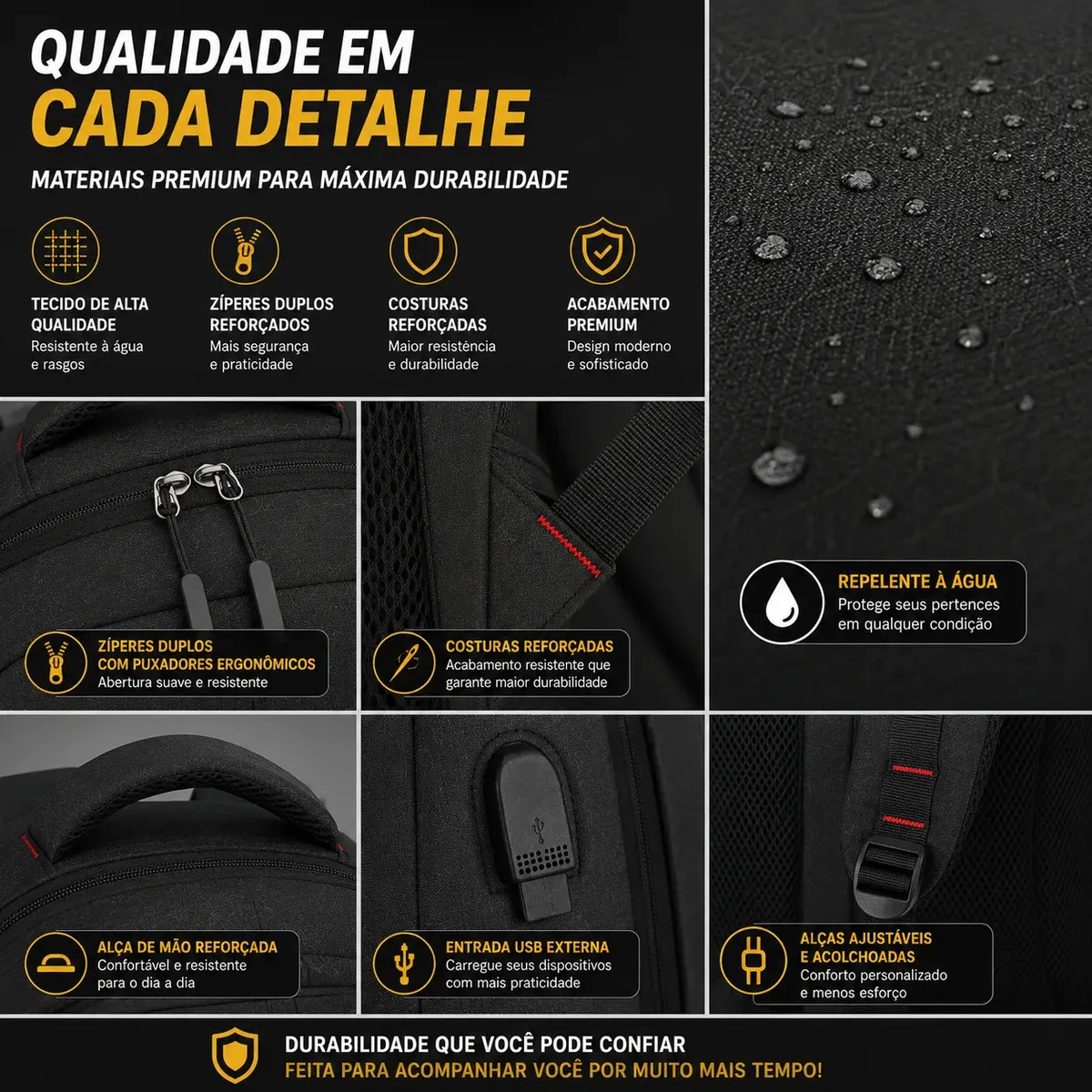 QUALIDADE EM
CADA DETALHE

MATERIAIS PREMIUM PARA MÁXIMA DURABILIDADE

TECIDO DE ALTA QUALIDADE
Resistente à água e rasgos

ZÍPERES DUPLOS REFORÇADOS
Mais segurança e praticidade

COSTURAS REFORÇADAS
Maior resistência e durabilidade

ACABAMENTO PREMIUM
Design moderno e sofisticado

REPELENTE À ÁGUA
Protege seus pertences em qualquer condição

ZÍPERES DUPLOS COM PUXADORES ERGONÔMICOS
Abertura suave e resistente

COSTURAS REFORÇADAS
Acabamento resistente que garante maior durabilidade

ALÇA DE MÃO REFORÇADA
Confortável e resistente para o dia a dia

ENTRADA USB EXTERNA
Carregue seus dispositivos com mais praticidade

ALÇAS AJUSTÁVEIS E ACOLCHOADAS
Conforto personalizado e menos esforço

DURABILIDADE QUE VOCÊ PODE CONFIAR
FEITA PARA ACOMPANHAR VOCÊ POR MUITO MAIS TEMPO!