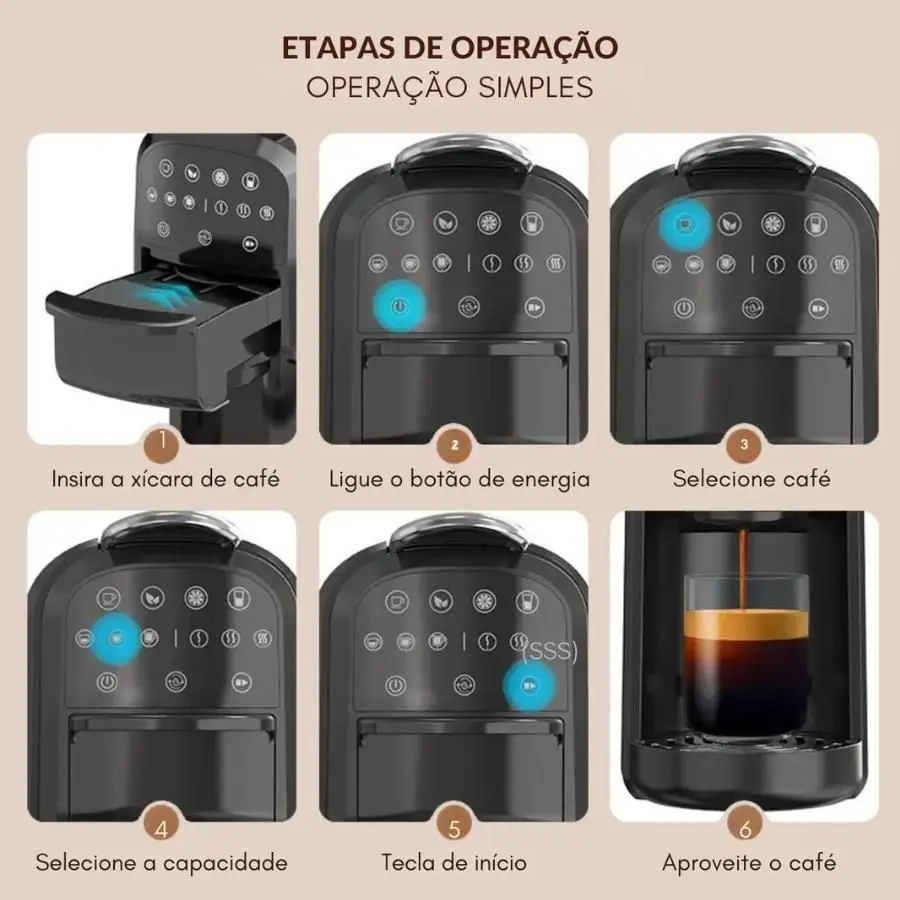 ETAPAS DE OPERAÇÃO
OPERAÇÃO SIMPLES

1
Insira a xícara de café

2
Ligue o botão de energia

3
Selecione café

4
Selecione a capacidade

(SSS)
5
Tecla de início

6
Aproveite o café