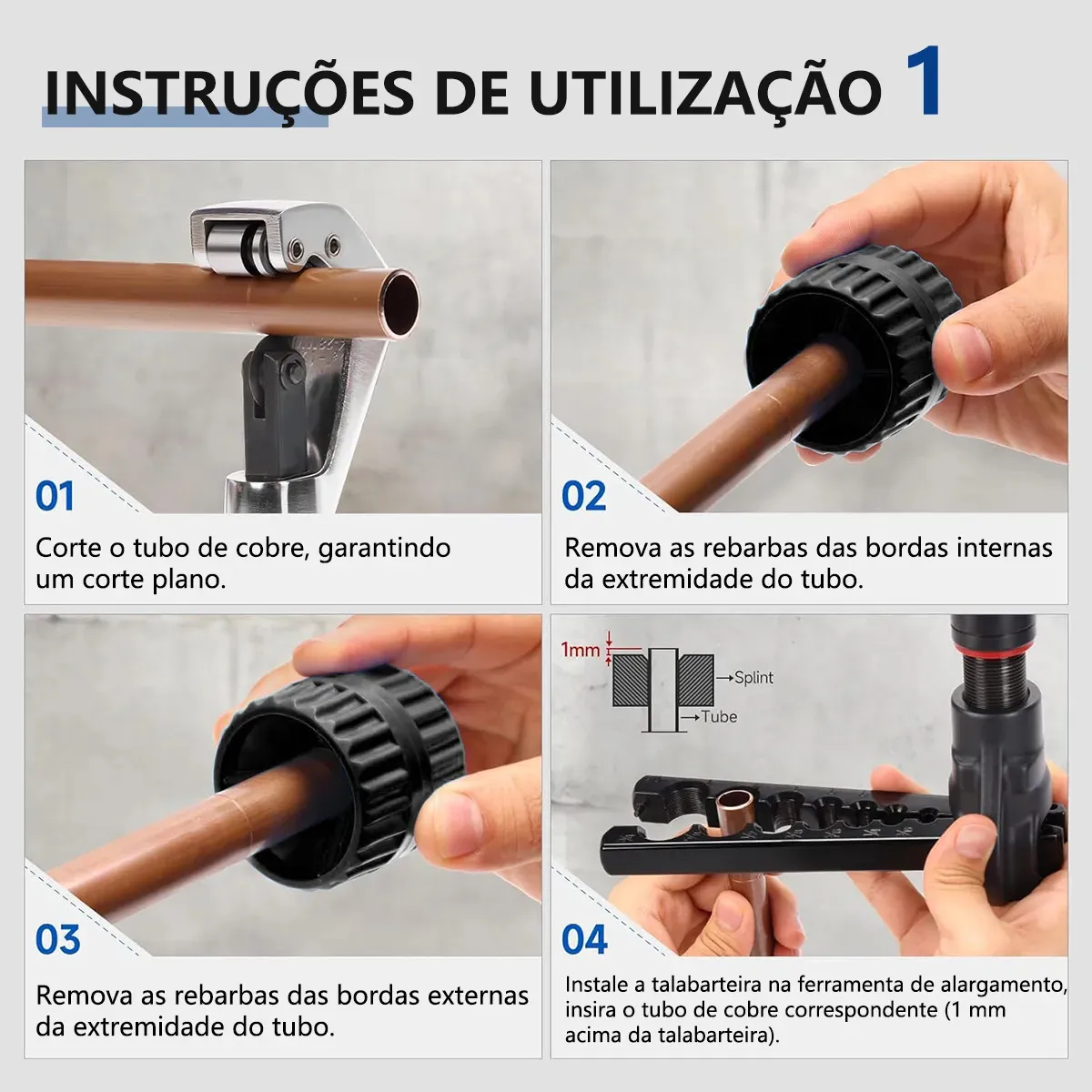 INSTRUÇÕES DE UTILIZAÇÃO 1

01

Corte o tubo de cobre, garantindo um corte plano.

02

Remova as rebarbas das bordas internas da extremidade do tubo.

03

Remova as rebarbas das bordas externas da extremidade do tubo.

1mm

Splint

Tube

04

Instale a talabarteira na ferramenta de alargamento, insira o tubo de cobre correspondente (1 mm acima da talabarteira).