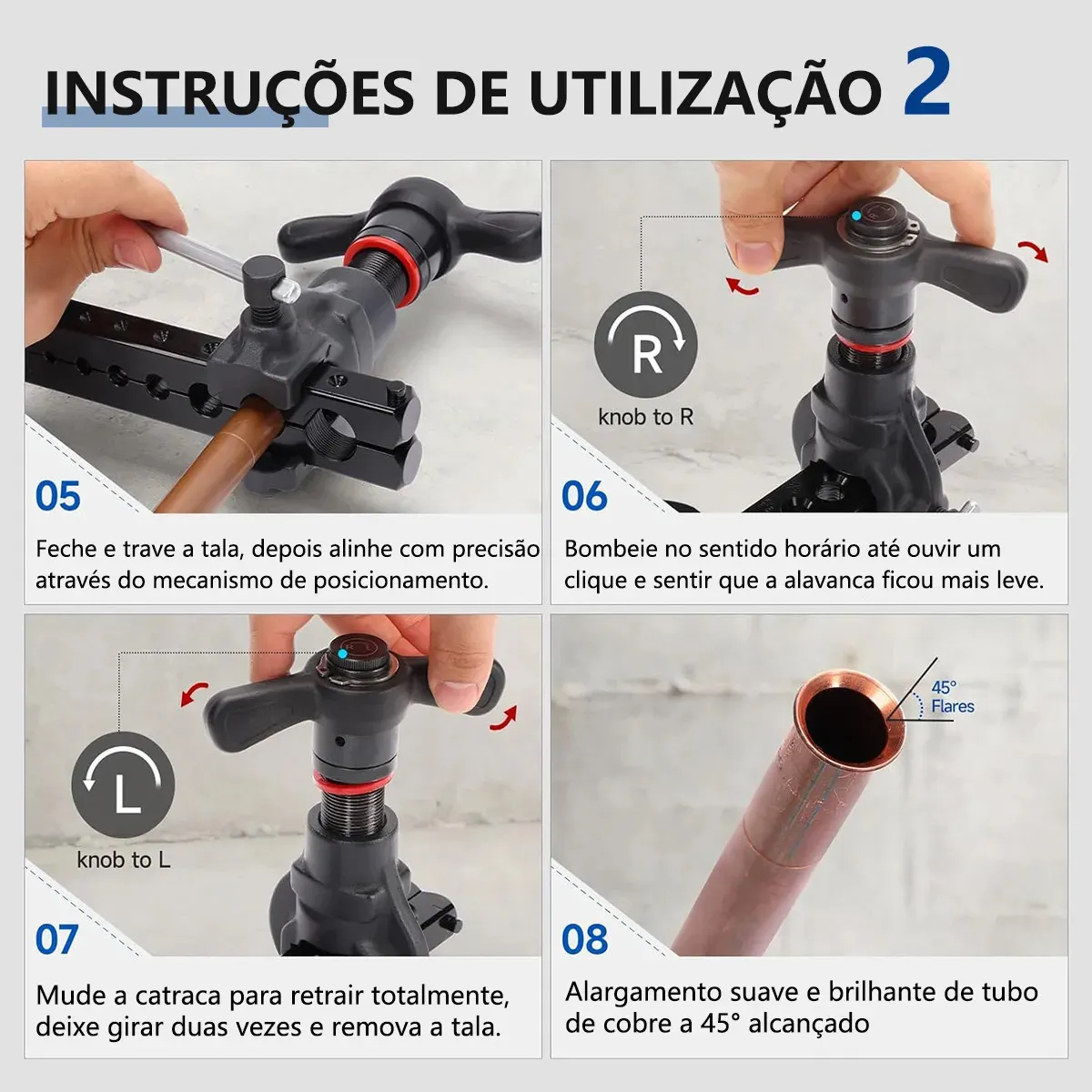 INSTRUÇÕES DE UTILIZAÇÃO 2

05

Feche e trave a tala, depois alinhe com precisão através do mecanismo de posicionamento.

R

knob to R

06

Bombeie no sentido horário até ouvir um clique e sentir que a alavanca ficou mais leve.

L

knob to L

07

Mude a catraca para retrair totalmente, deixe girar duas vezes e remova a tala.

45°
Flares

08

Alargamento suave e brilhante de tubo de cobre a 45° alcançado