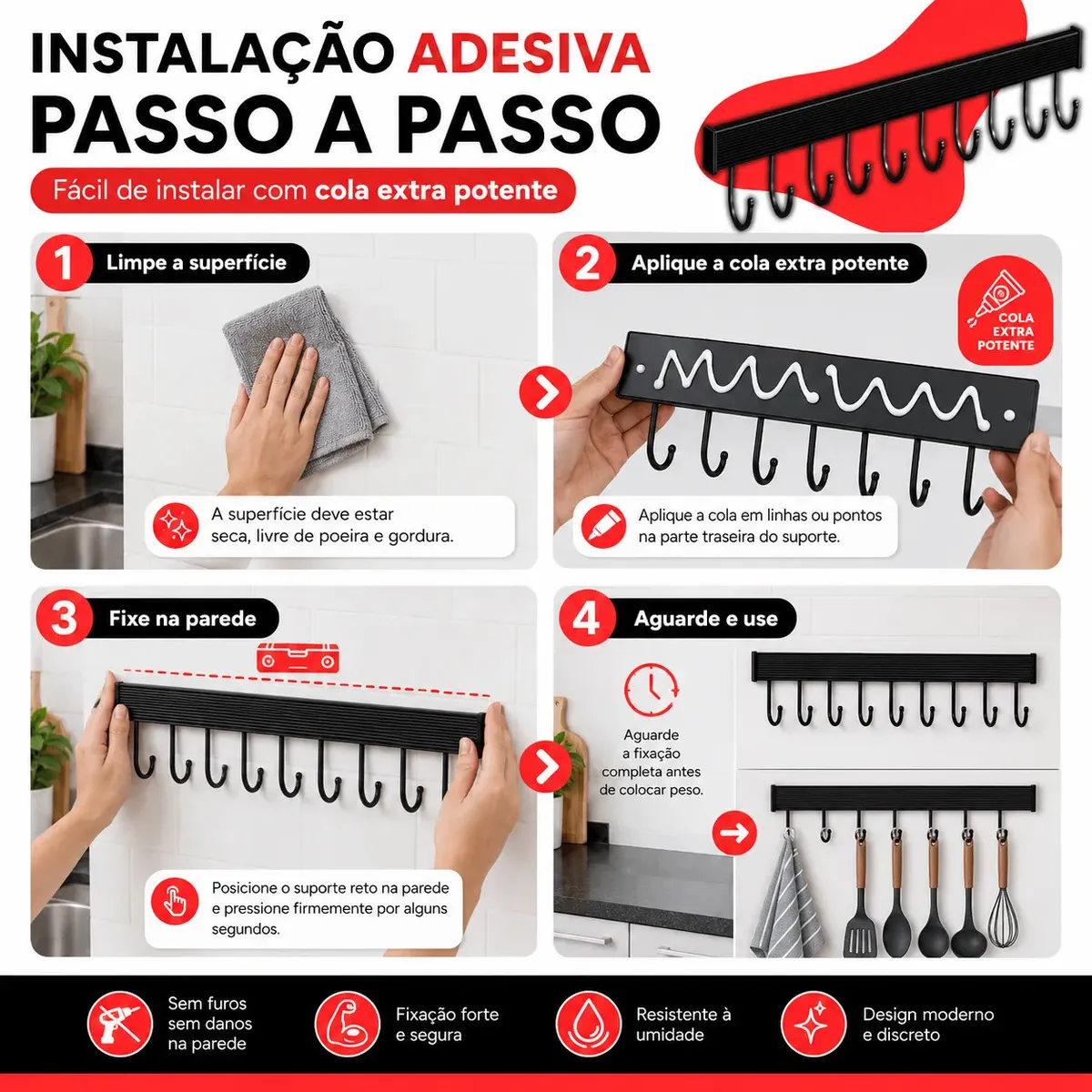 INSTALAÇÃO ADESIVA
PASSO A PASSO

Fácil de instalar com cola extra potente

1 Limpe a superfície

A superfície deve estar seca, livre de poeira e gordura.

2 Aplique a cola extra potente

COLA EXTRA POTENTE

Aplique a cola em linhas ou pontos na parte traseira do suporte.

3 Fixe na parede

Posicione o suporte reto na parede e pressione firmemente por alguns segundos.

4 Aguarde e use

Aguarde a fixação completa antes de colocar peso.

Sem furos sem danos na parede

Fixação forte e segura

Resistente à umidade

Design moderno e discreto