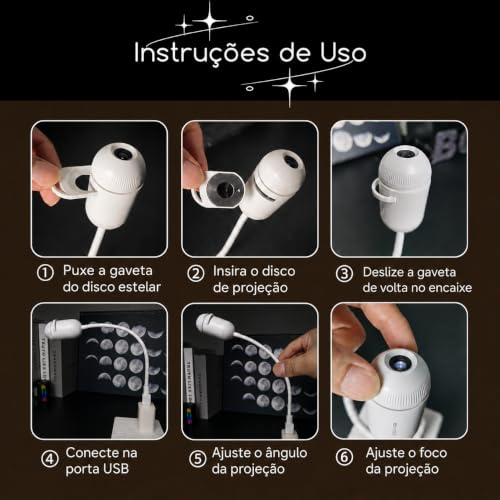 Instruções de Uso

① Puxe a gaveta do disco estelar

② Insira o disco de projeção

③ Deslize a gaveta de volta no encaixe

④ Conecte na porta USB

⑤ Ajuste o ângulo da projeção

⑥ Ajuste o foco da projeção