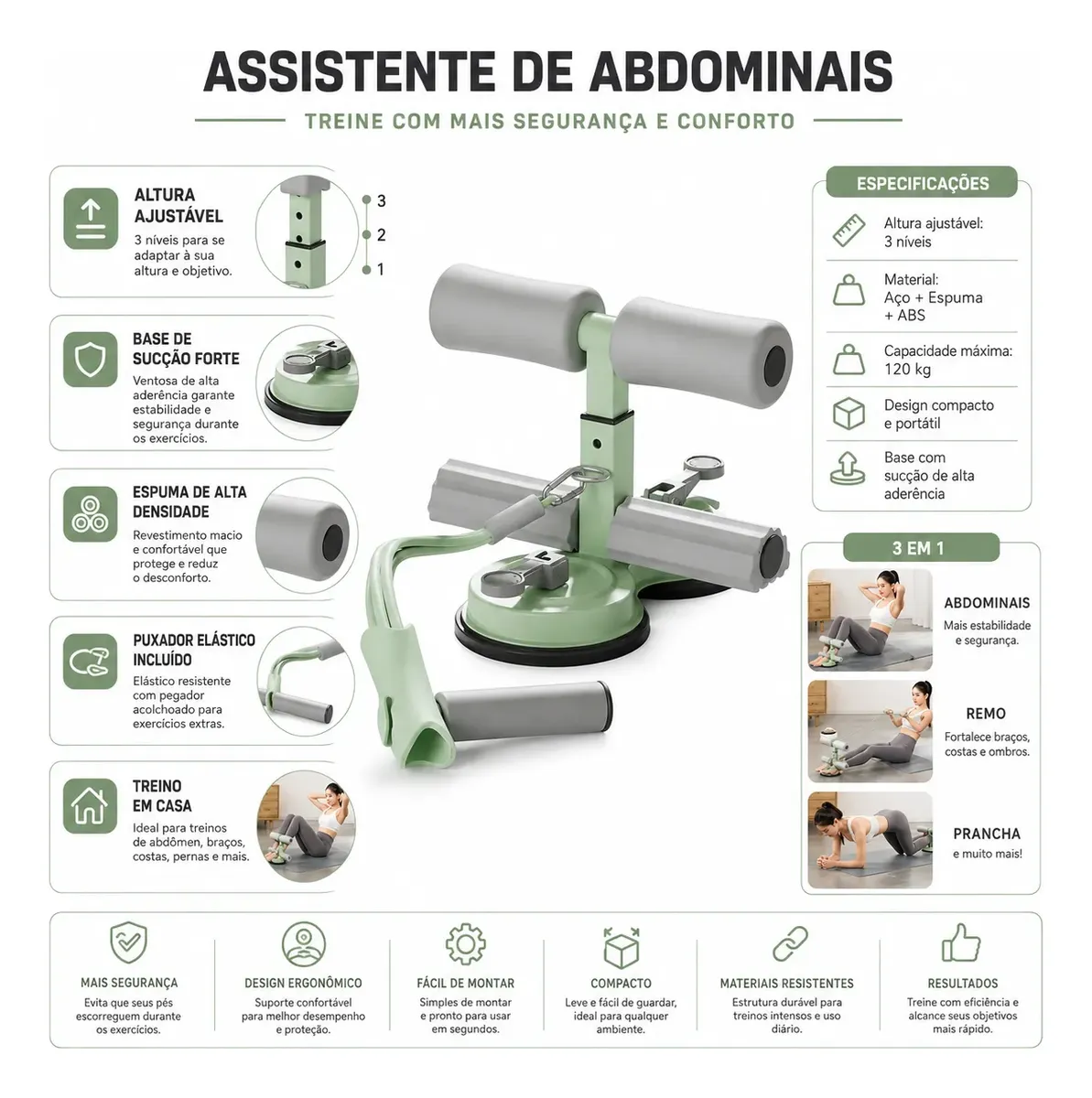 ASSISTENTE DE ABDOMINAIS

TREINE COM MAIS SEGURANÇA E CONFORTO

ALTURA AJUSTÁVEL
3 níveis para se adaptar à sua altura e objetivo.

3
2
1

BASE DE SUCÇÃO FORTE
Ventosa de alta aderência garante estabilidade e segurança durante os exercícios.

ESPUMA DE ALTA DENSIDADE
Revestimento macio e confortável que protege e reduz o desconforto.

PUXADOR ELÁSTICO INCLUÍDO
Elástico resistente com pegador acolchoado para exercícios extras.

TREINO EM CASA
Ideal para treinos de abdômen, braços, costas, pernas e mais.

ESPECIFICAÇÕES

Altura ajustável: 3 níveis

Material: Aço + Espuma + ABS

Capacidade máxima: 120 kg

Design compacto e portátil

Base com sucção de alta aderência

3 EM 1

ABDOMINAIS
Mais estabilidade e segurança.

REMO
Fortalece braços, costas e ombros.

PRANCHA
e muito mais!

MAIS SEGURANÇA
Evita que seus pés escorreguem durante os exercícios.

DESIGN ERGONÔMICO
Suporte confortável para melhor desempenho e proteção.

FÁCIL DE MONTAR
Simples de montar e pronto para usar em segundos.

COMPACTO
Leve e fácil de guardar, ideal para qualquer ambiente.

MATERIAIS RESISTENTES
Estrutura durável para treinos intensos e uso diário.

RESULTADOS
Treine com eficiência e alcance seus objetivos mais rápido.