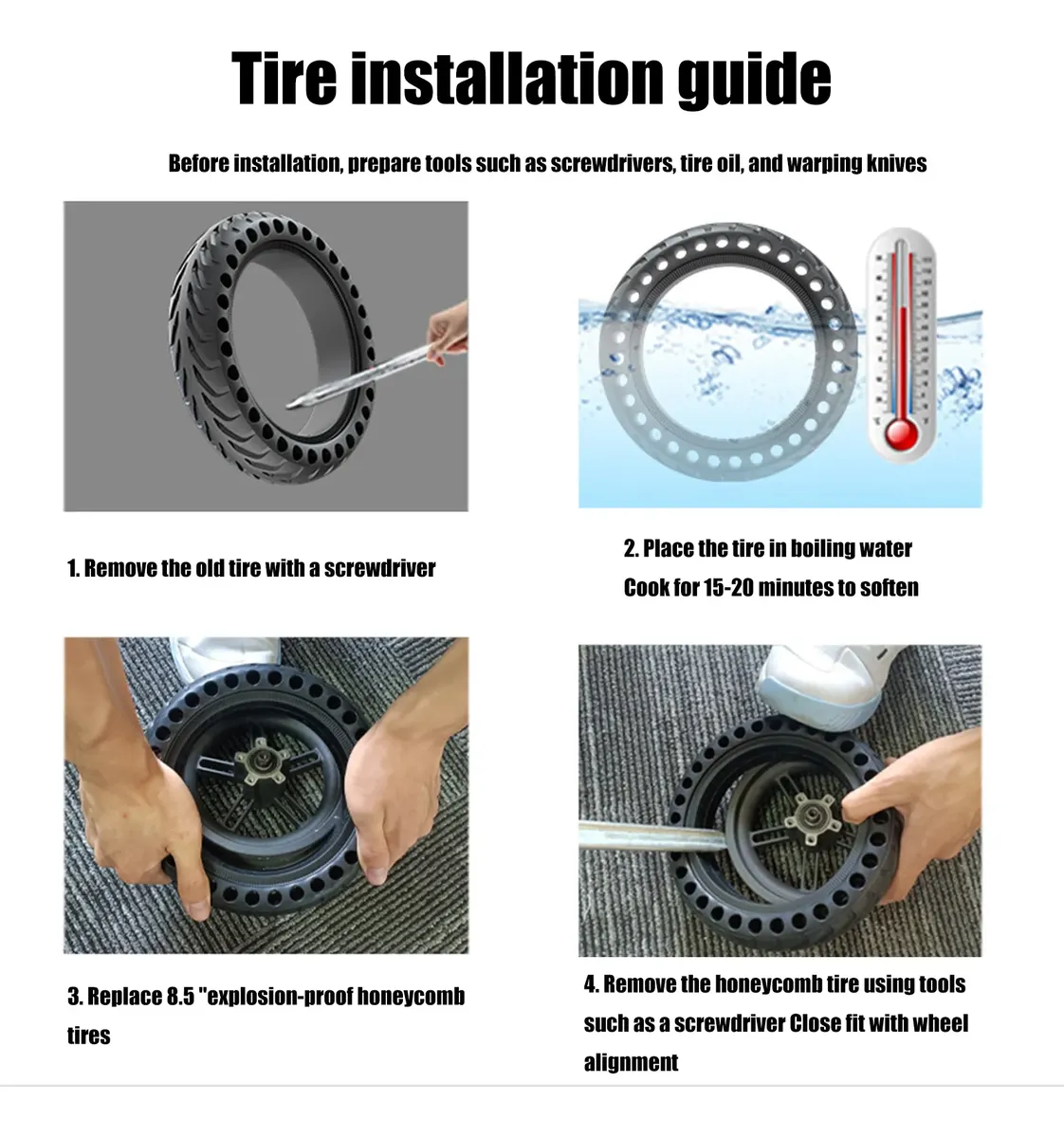 Tire installation guide

Before installation, prepare tools such as screwdrivers, tire oil, and warping knives

1. Remove the old tire with a screwdriver

2. Place the tire in boiling water
Cook for 15-20 minutes to soften

3. Replace 8.5 "explosion-proof honeycomb tires

4. Remove the honeycomb tire using tools such as a screwdriver Close fit with wheel alignment