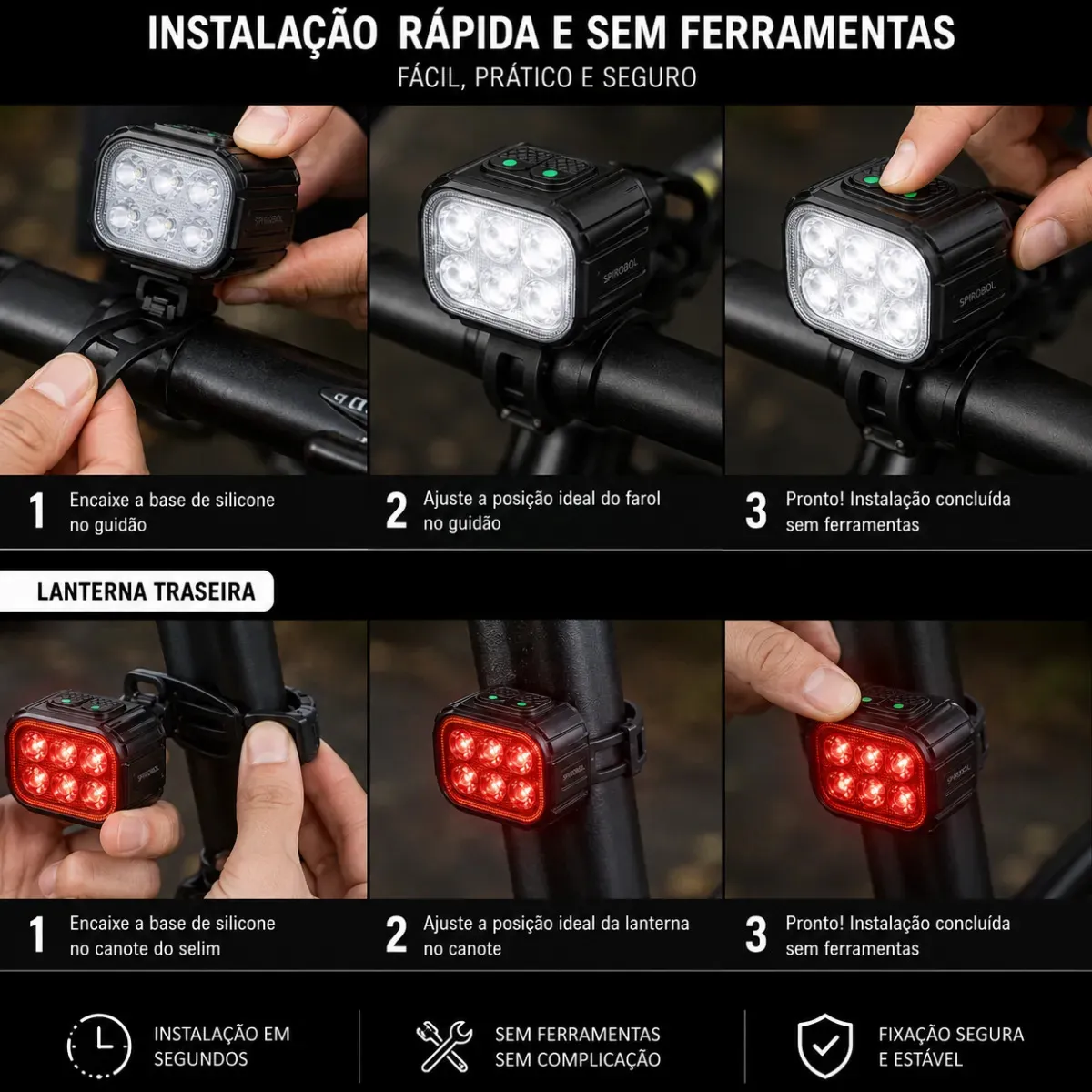 INSTALAÇÃO RÁPIDA E SEM FERRAMENTAS
FÁCIL, PRÁTICO E SEGURO

1 Encaixe a base de silicone no guidão

2 Ajuste a posição ideal do farol no guidão

3 Pronto! Instalação concluída sem ferramentas

LANTERNA TRASEIRA

1 Encaixe a base de silicone no canote do selim

2 Ajuste a posição ideal da lanterna no canote

3 Pronto! Instalação concluída sem ferramentas

INSTALAÇÃO EM SEGUNDOS

SEM FERRAMENTAS SEM COMPLICAÇÃO

FIXAÇÃO SEGURA E ESTÁVEL