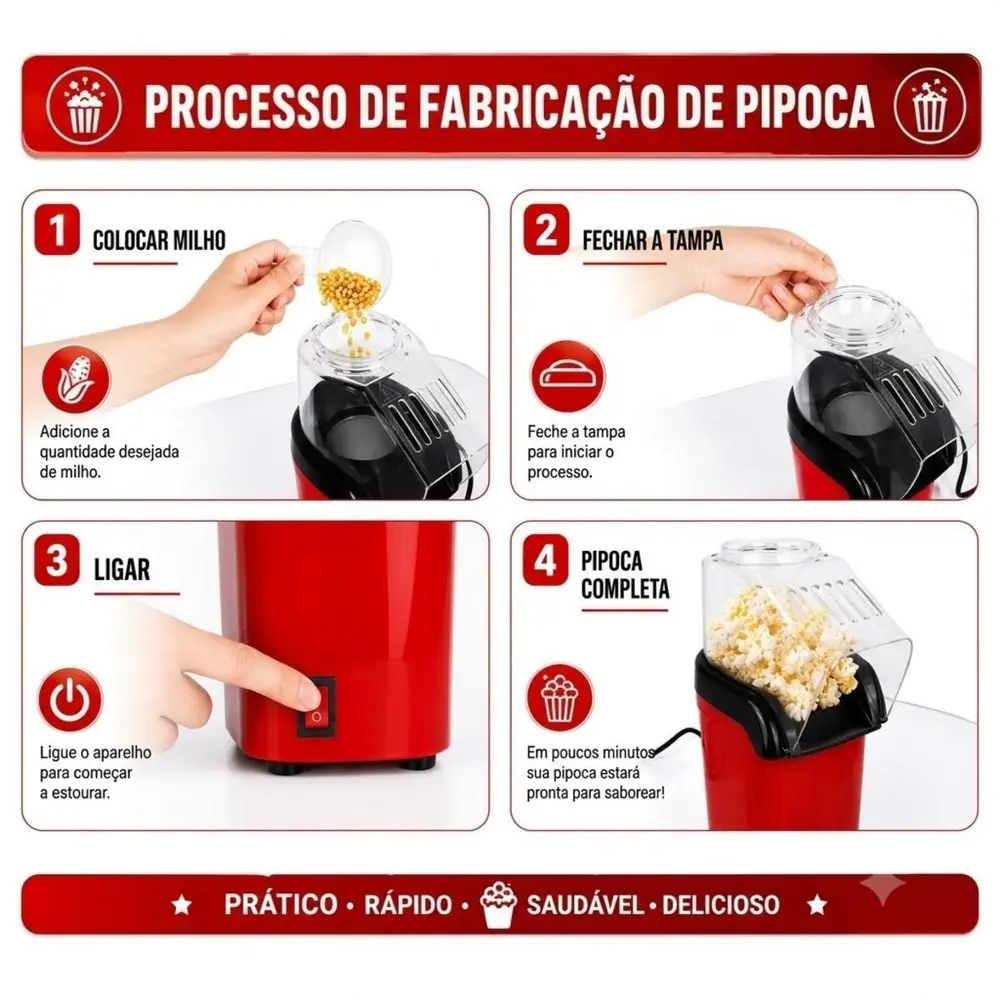 PROCESSO DE FABRICAÇÃO DE PIPOCA

1 COLOCAR MILHO

Adicione a quantidade desejada de milho.

2 FECHAR A TAMPA

Feche a tampa para iniciar o processo.

3 LIGAR

Ligue o aparelho para começar a estourar.

4 PIPOCA COMPLETA

Em poucos minutos sua pipoca estará pronta para saborear!

★ PRÁTICO • RÁPIDO • SAUDÁVEL • DELICIOSO ★