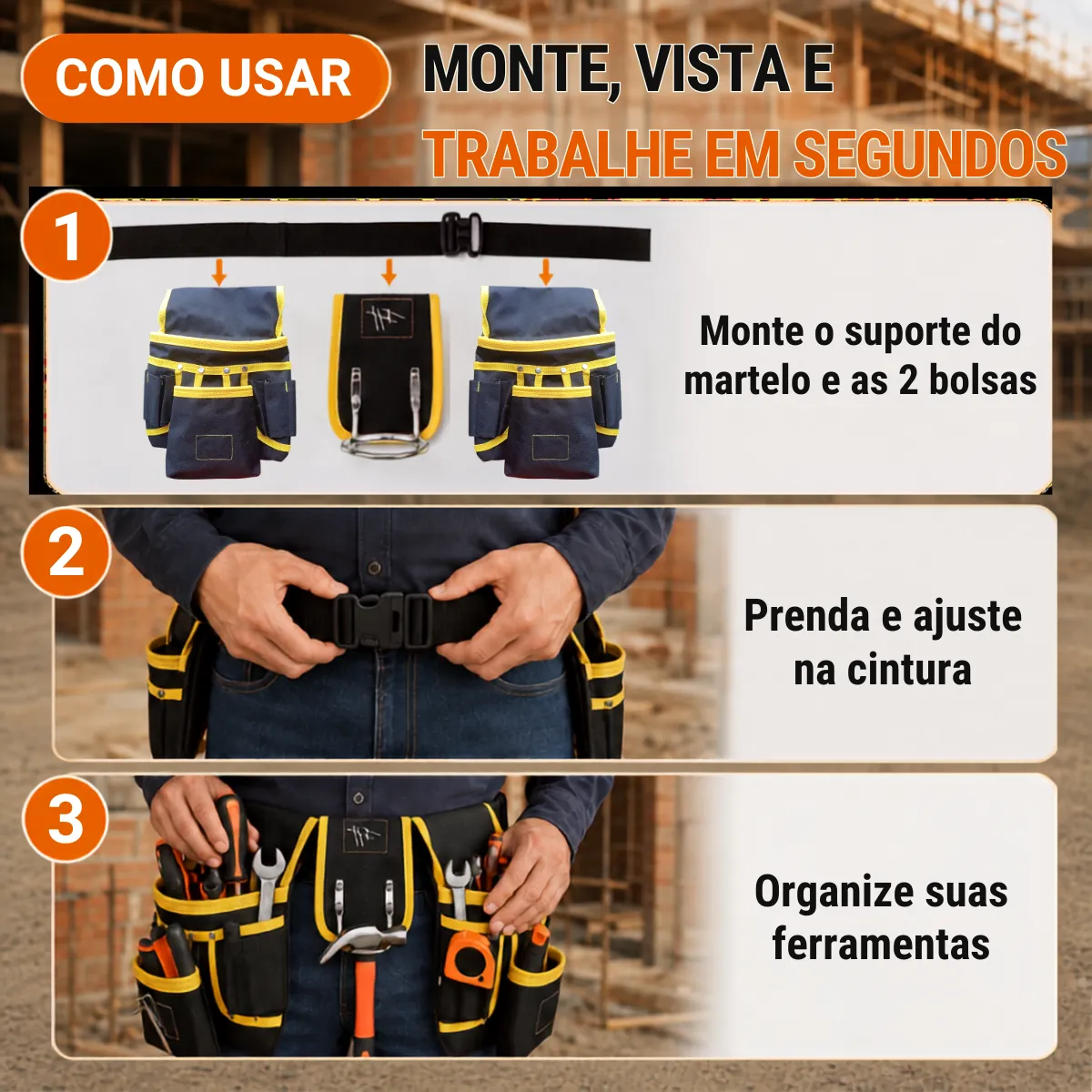 COMO USAR

MONTE, VISTA E TRABALHE EM SEGUNDOS

1

Monte o suporte do martelo e as 2 bolsas

2

Prenda e ajuste na cintura

3

Organize suas ferramentas