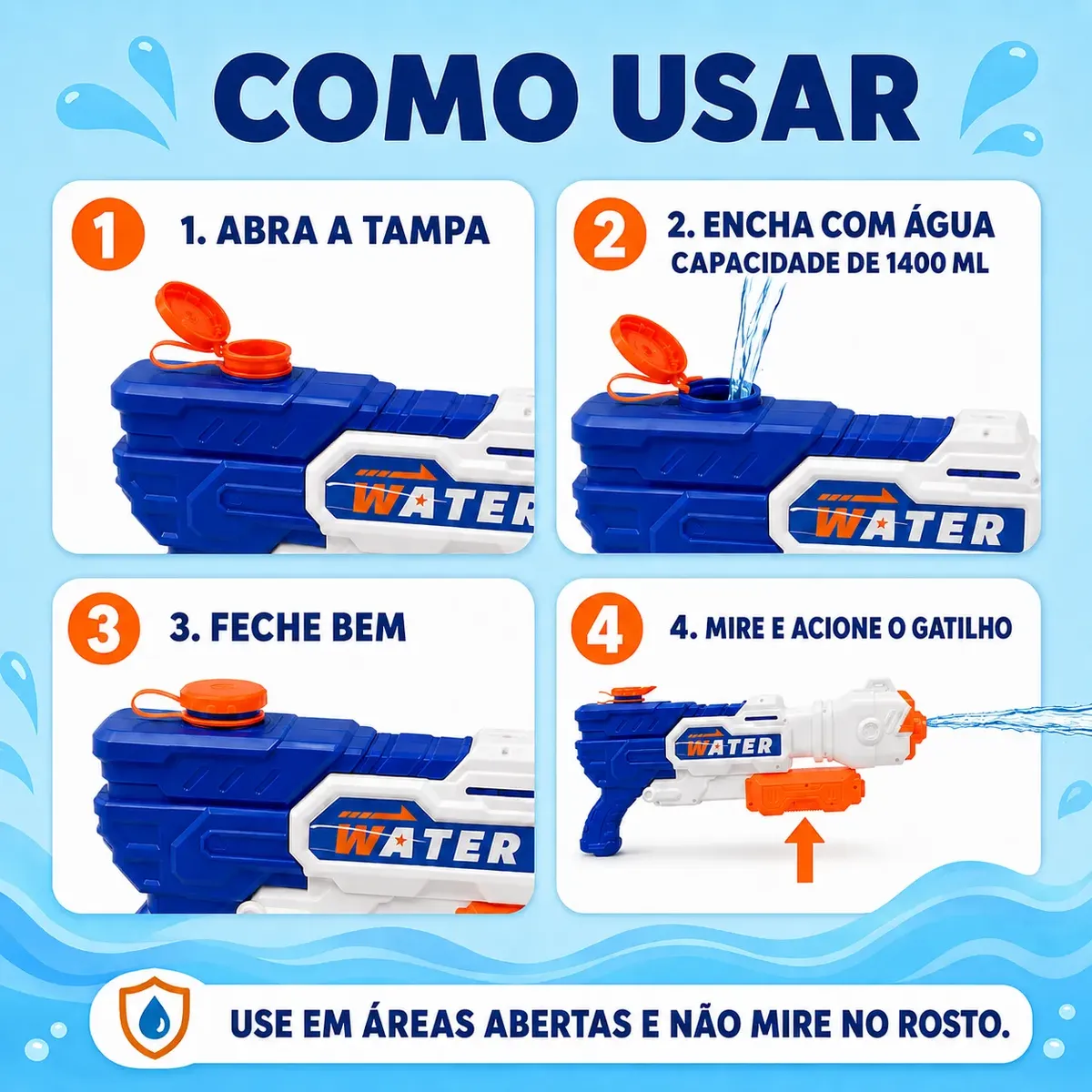 COMO USAR

1

1. ABRA A TAMPA

WATER

2

2. ENCHA COM ÁGUA
CAPACIDADE DE 1400 ML

WATER

3

3. FECHE BEM

WATER

4

4. MIRE E ACIONE O GATILHO

WATER

USE EM ÁREAS ABERTAS E NÃO MIRE NO ROSTO.