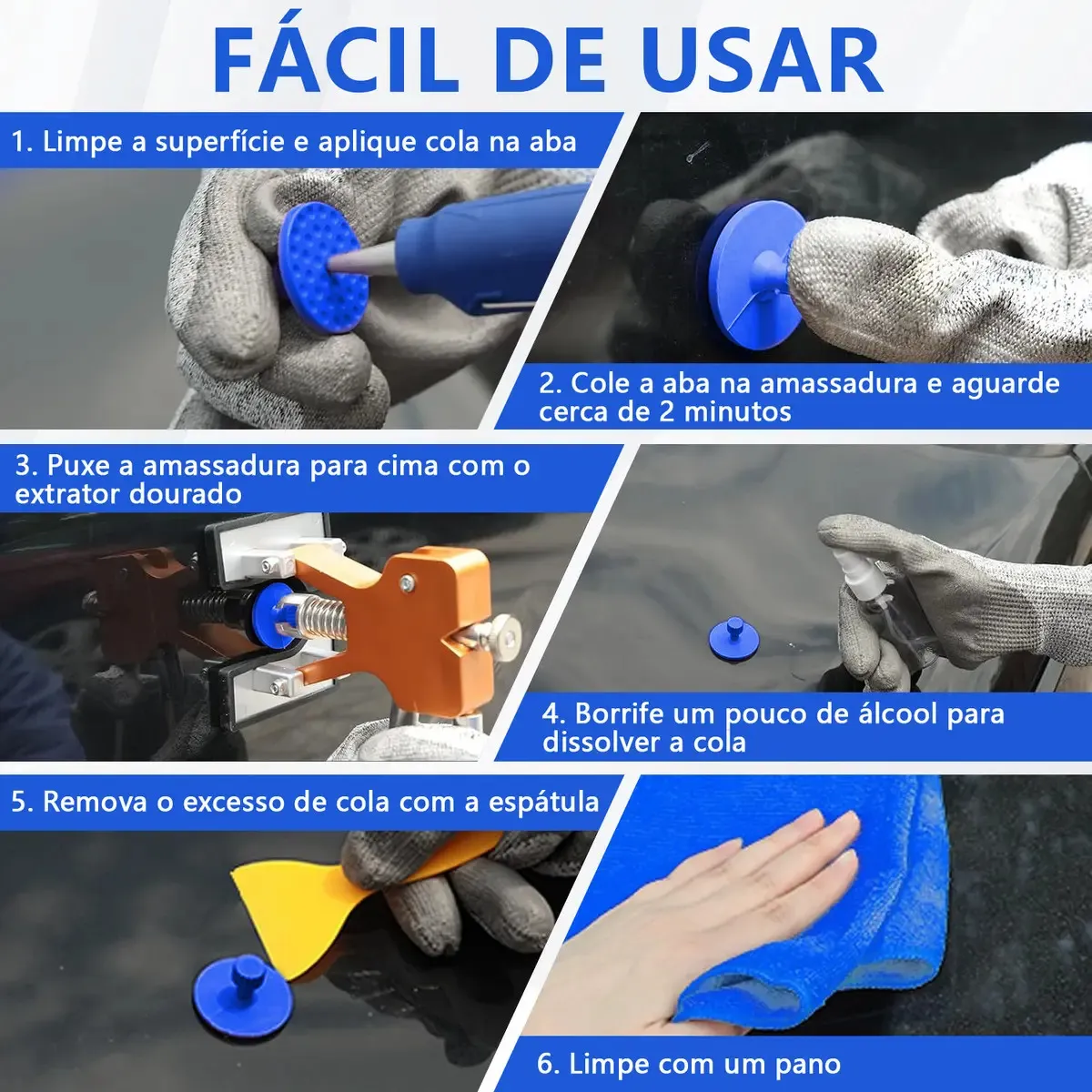 FÁCIL DE USAR

1. Limpe a superfície e aplique cola na aba

2. Cole a aba na amassadura e aguarde cerca de 2 minutos

3. Puxe a amassadura para cima com o extrator dourado

4. Borrife um pouco de álcool para dissolver a cola

5. Remova o excesso de cola com a espátula

6. Limpe com um pano