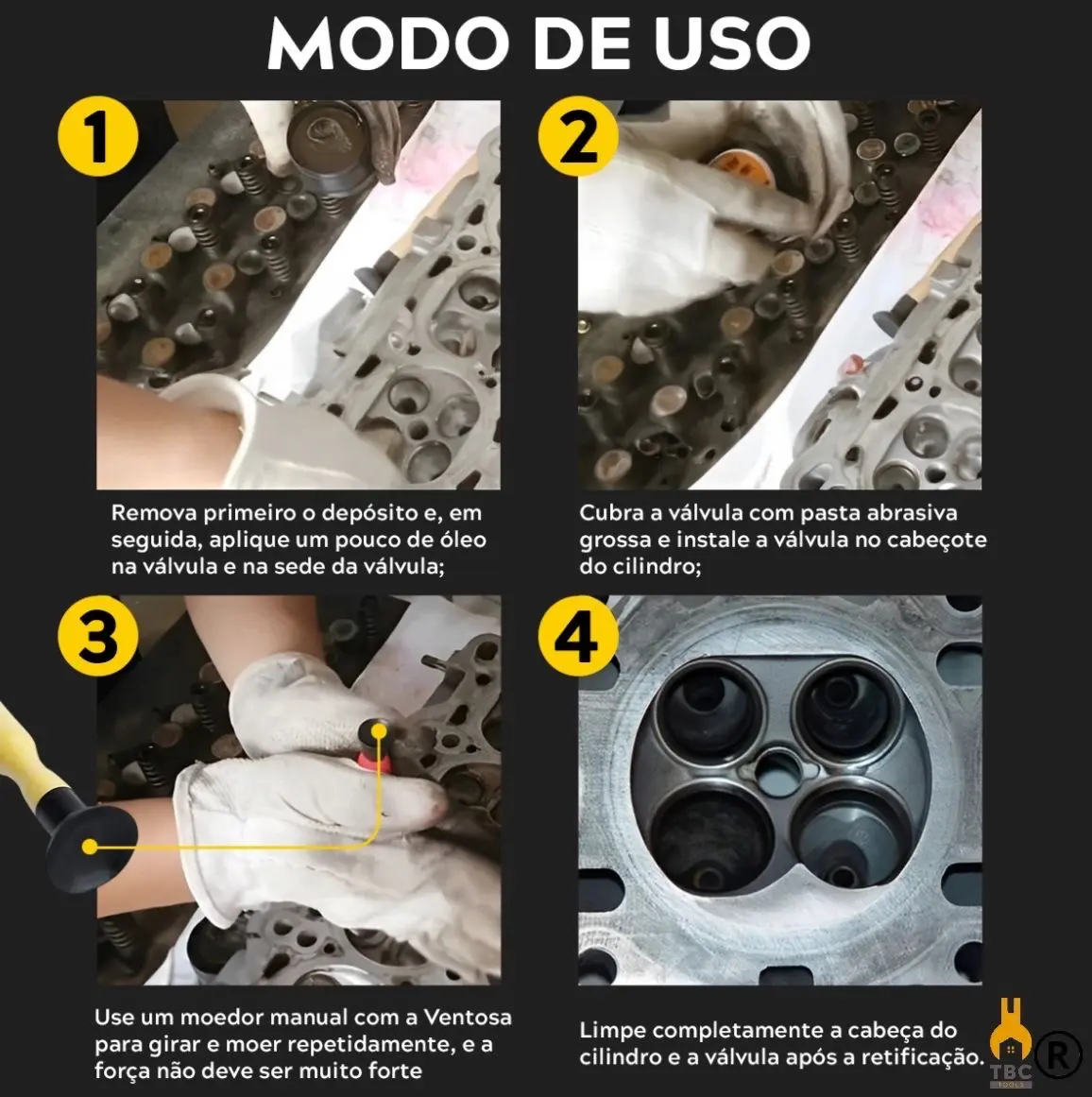 MODO DE USO

1

Remova primeiro o depósito e, em seguida, aplique um pouco de óleo na válvula e na sede da válvula;

2

Cubra a válvula com pasta abrasiva grossa e instale a válvula no cabeçote do cilindro;

3

Use um moedor manual com a Ventosa para girar e moer repetidamente, e a força não deve ser muito forte

4

Limpe completamente a cabeça do cilindro e a válvula após a retificação.

TBC TOOLS ®