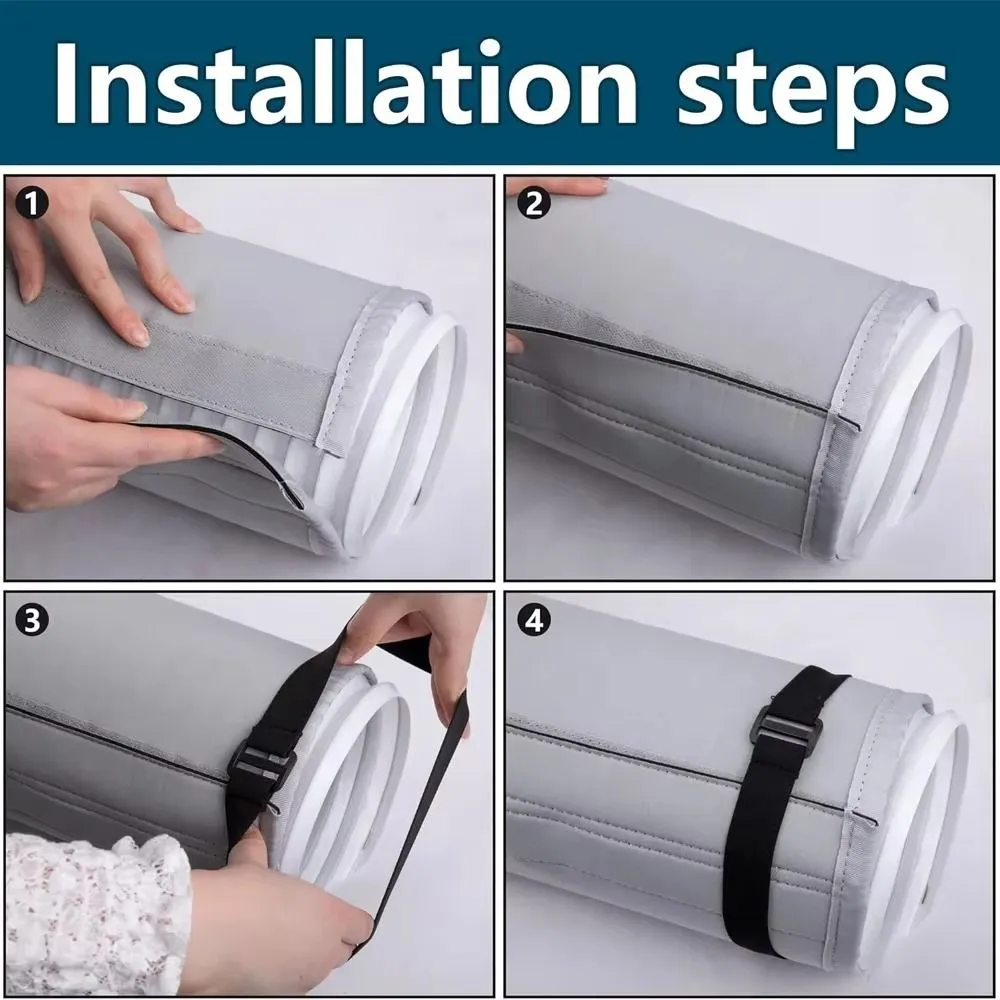 Installation steps

1

2

3

4