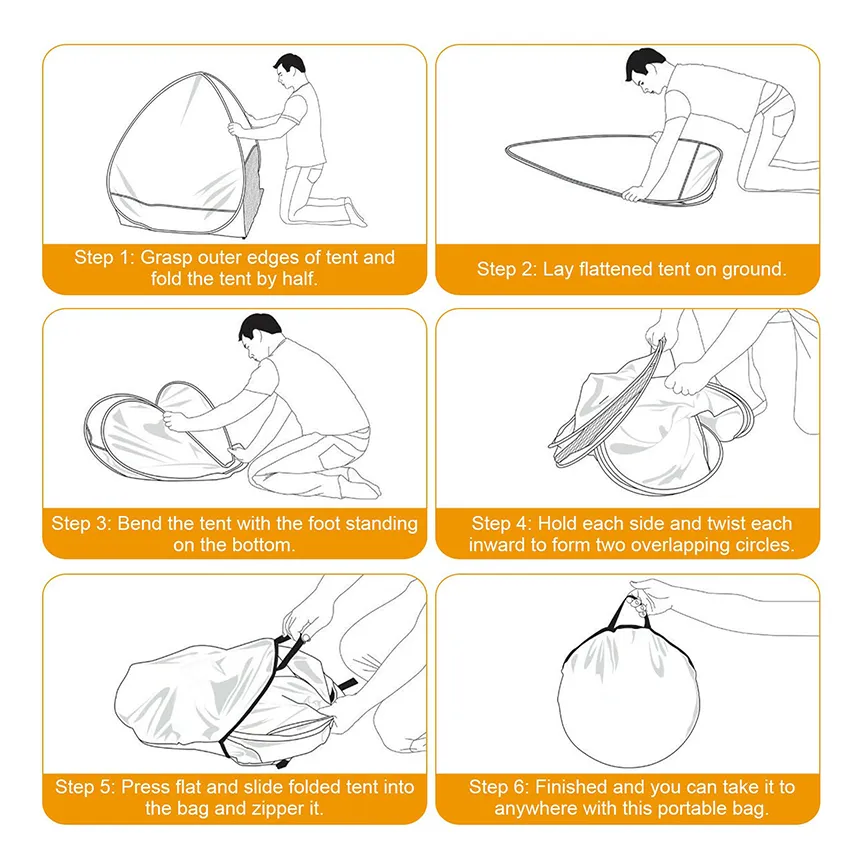 Step 1: Grasp outer edges of tent and fold the tent by half.

Step 2: Lay flattened tent on ground.

Step 3: Bend the tent with the foot standing on the bottom.

Step 4: Hold each side and twist each inward to form two overlapping circles.

Step 5: Press flat and slide folded tent into the bag and zipper it.

Step 6: Finished and you can take it to anywhere with this portable bag.