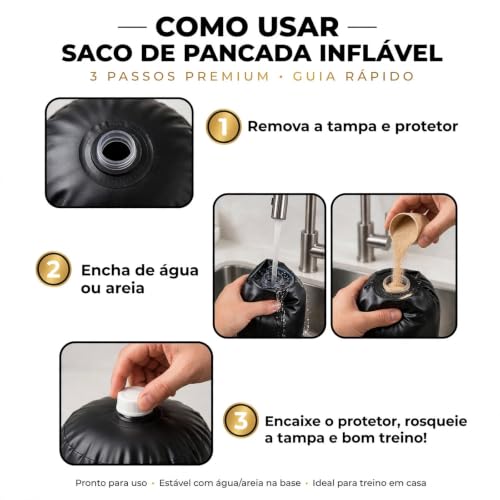 — COMO USAR —
SACO DE PANCADA INFLÁVEL
3 PASSOS PREMIUM • GUIA RÁPIDO

1 Remova a tampa e protetor

2 Encha de água ou areia

3 Encaixe o protetor, rosqueie a tampa e bom treino!

Pronto para uso • Estável com água/areia na base • Ideal para treino em casa