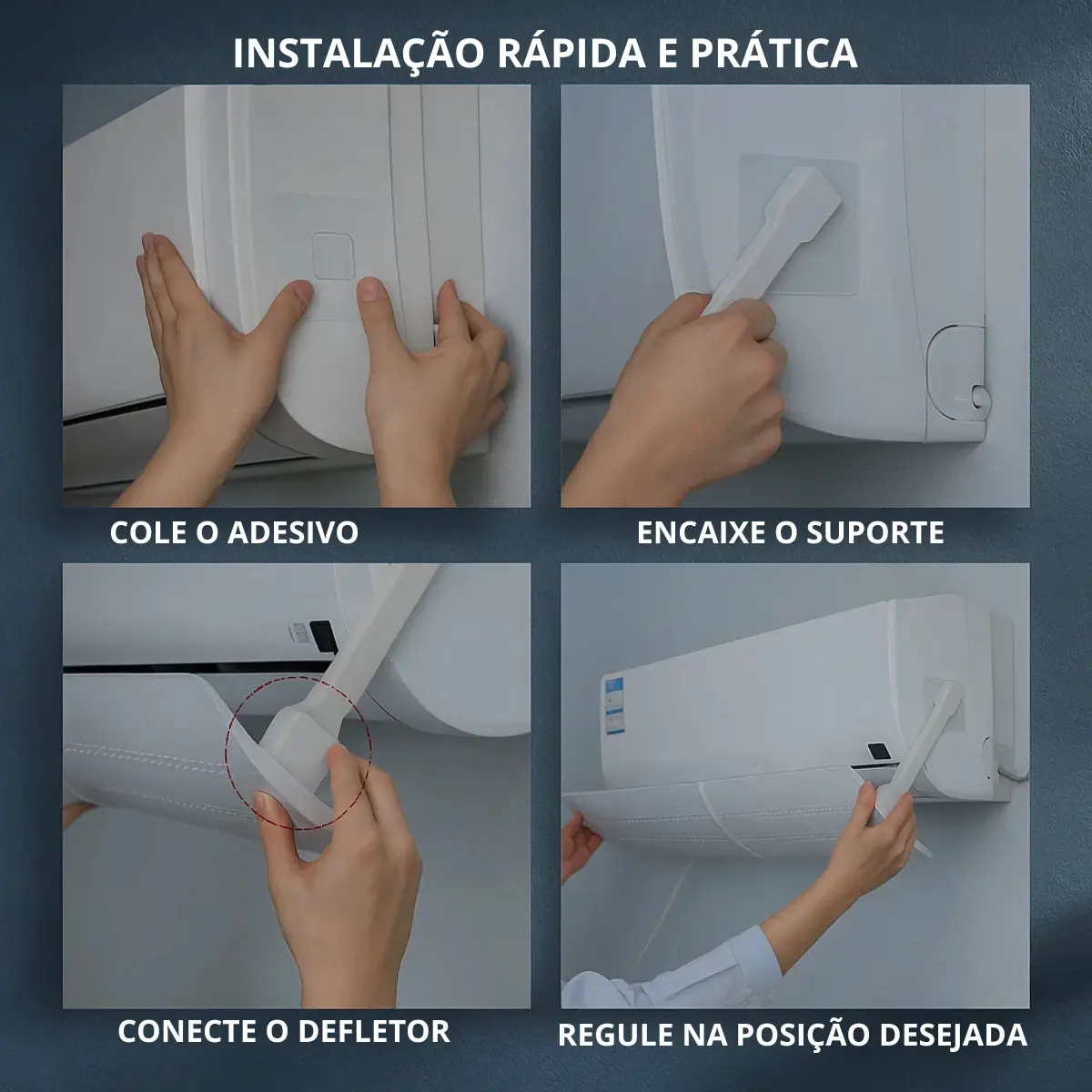 INSTALAÇÃO RÁPIDA E PRÁTICA

COLE O ADESIVO

ENCAIXE O SUPORTE

CONECTE O DEFLETOR

REGULE NA POSIÇÃO DESEJADA