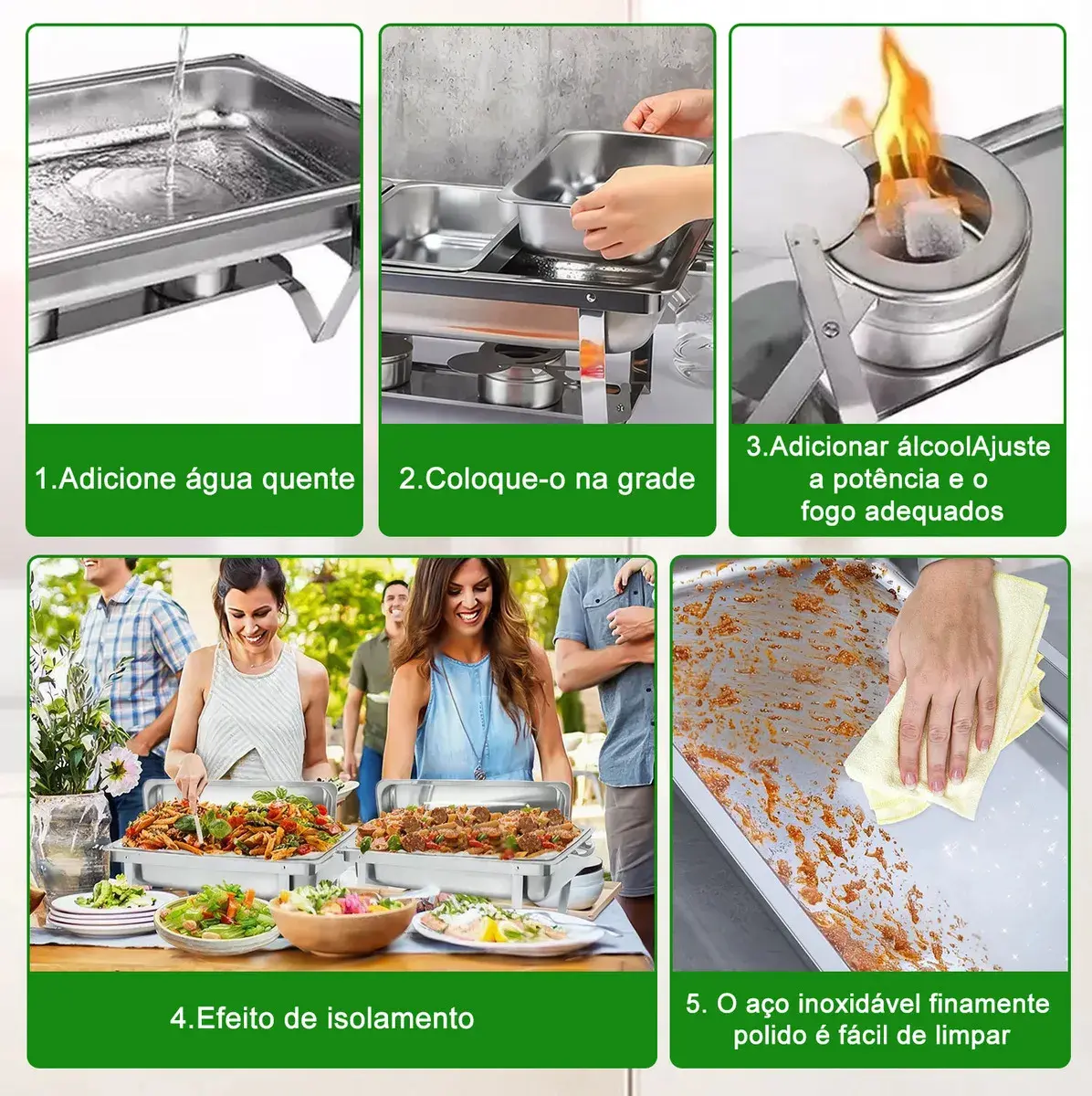 1.Adicione água quente

2.Coloque-o na grade

3.Adicionar álcoolAjuste a potência e o fogo adequados

4.Efeito de isolamento

5. O aço inoxidável finamente polido é fácil de limpar