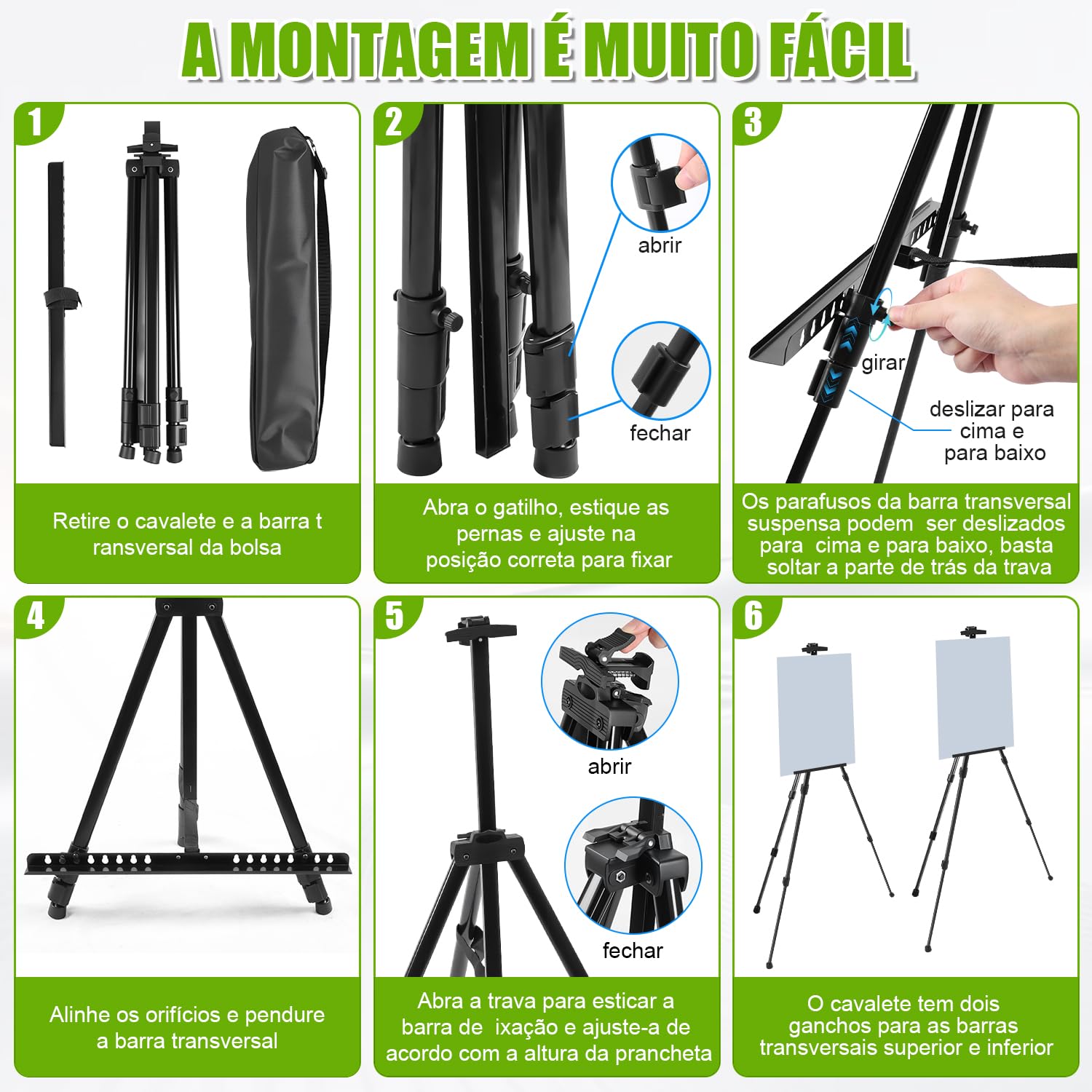 A MONTAGEM É MUITO FÁCIL

1

Retire o cavalete e a barra t ransversal da bolsa

2

abrir

fechar

Abra o gatilho, estique as pernas e ajuste na posição correta para fixar

3

girar

deslizar para cima e para baixo

Os parafusos da barra transversal suspensa podem ser deslizados para cima e para baixo, basta soltar a parte de trás da trava

4

Alinhe os orifícios e pendure a barra transversal

5

abrir

fechar

Abra a trava para esticar a barra de ixação e ajuste-a de acordo com a altura da prancheta

6

O cavalete tem dois ganchos para as barras transversais superior e inferior