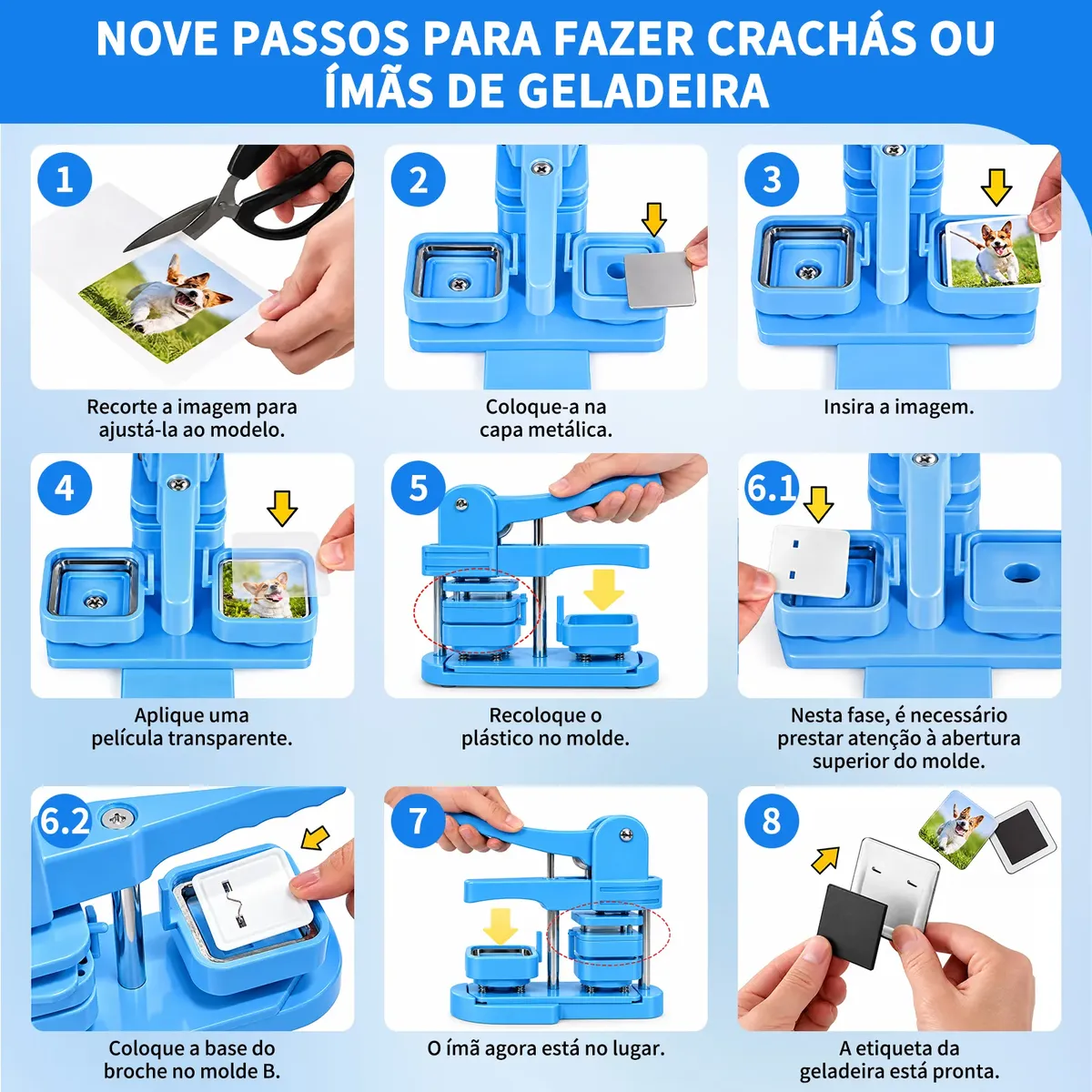 NOVE PASSOS PARA FAZER CRACHÁS OU ÍMÃS DE GELADEIRA

1

Recorte a imagem para ajustá-la ao modelo.

2

Coloque-a na capa metálica.

3

Insira a imagem.

4

Aplique uma película transparente.

5

Recoloque o plástico no molde.

6.1

Nesta fase, é necessário prestar atenção à abertura superior do molde.

6.2

Coloque a base do broche no molde B.

7

O ímã agora está no lugar.

8

A etiqueta da geladeira está pronta.